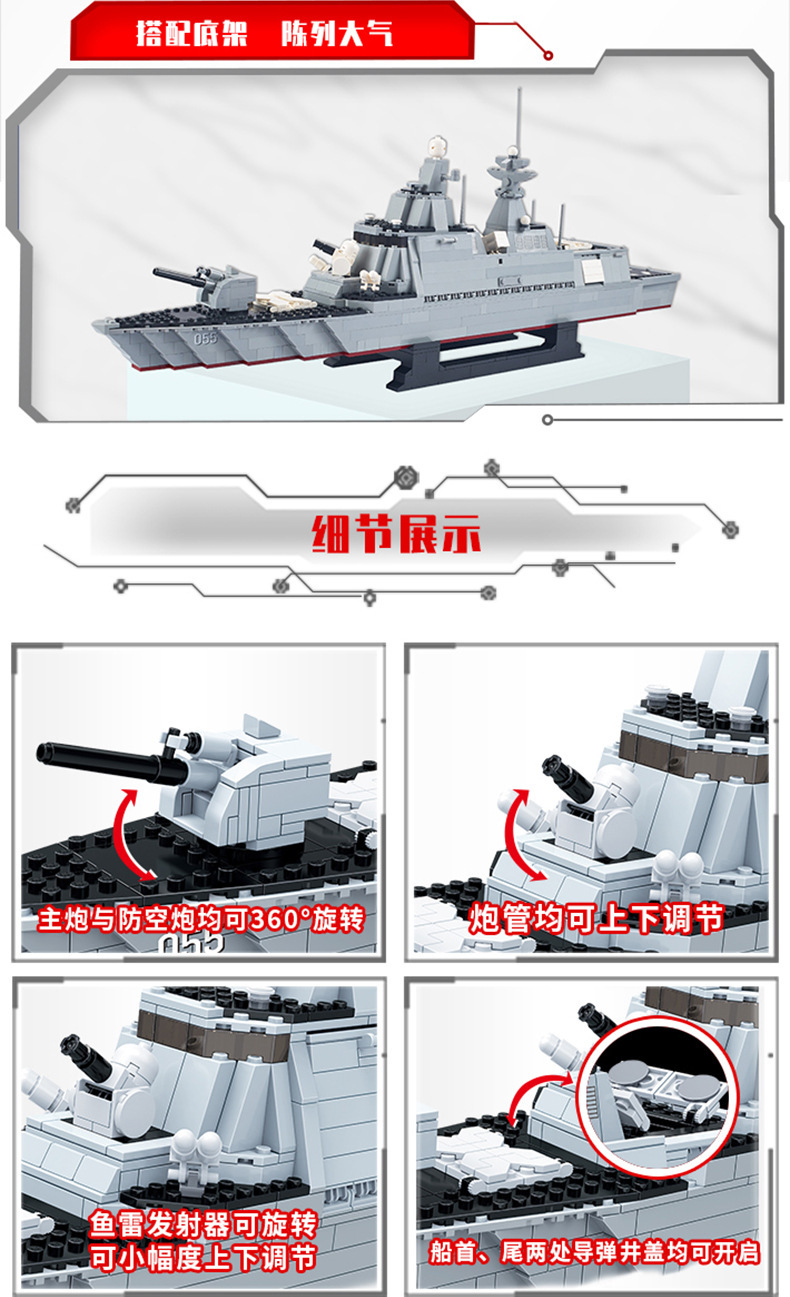 搭配底架　陈列大气

055

细节展示

主炮与防空炮均可360°旋转

055

炮管均可上下调节

鱼雷发射器可旋转
可小幅度上下调节

船首、尾两处导弹井盖均可开启