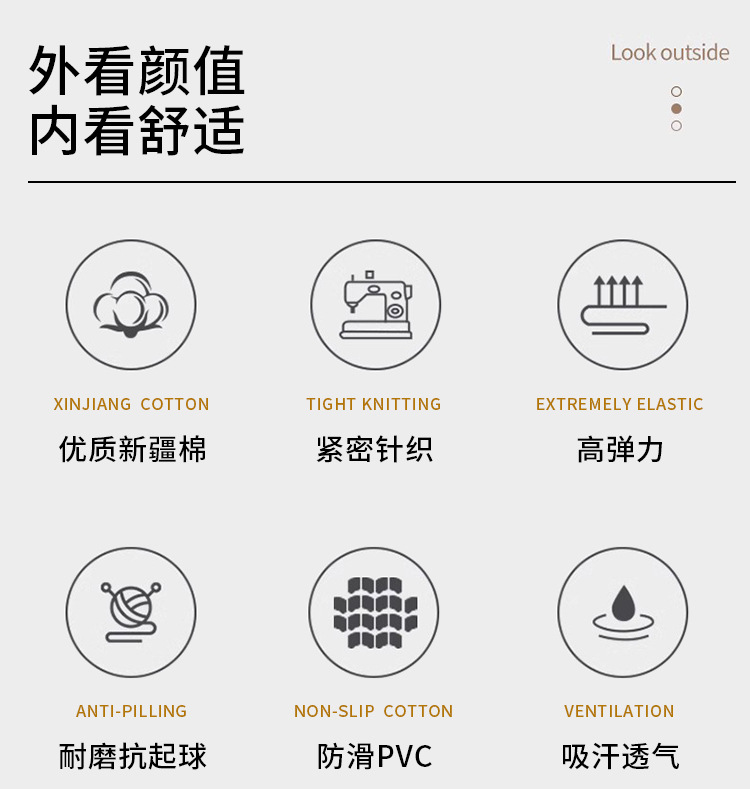 外看颜值
内看舒适

Look outside

XINJIANG COTTON
优质新疆棉

TIGHT KNITTING
紧密针织

EXTREMELY ELASTIC
高弹力

ANTI-PILLING
耐磨抗起球

NON-SLIP COTTON
防滑PVC

VENTILATION
吸汗透气