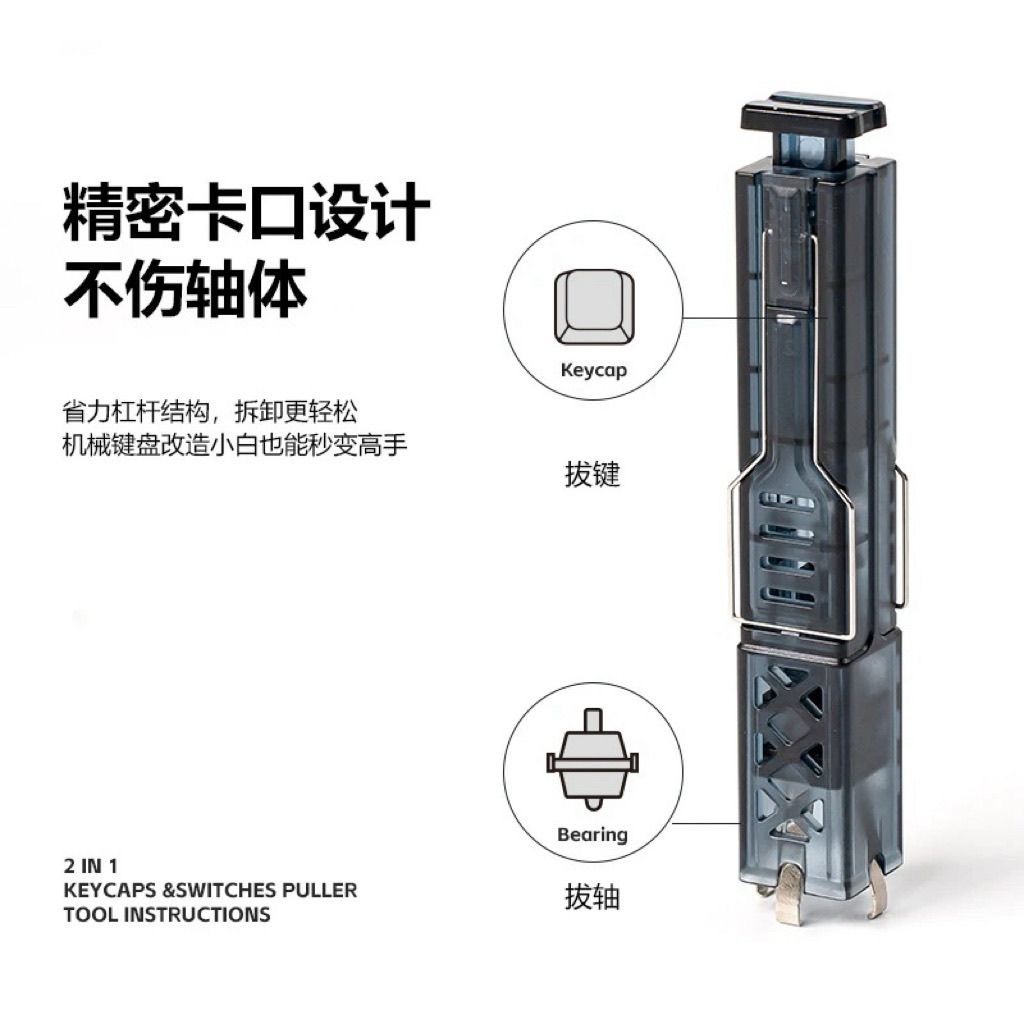 精密卡口设计
不伤轴体

省力杠杆结构，拆卸更轻松
机械键盘改造小白也能秒变高手

Keycap

拔键

Bearing

拔轴

2 IN 1
KEYCAPS &SWITCHES PULLER
TOOL INSTRUCTIONS