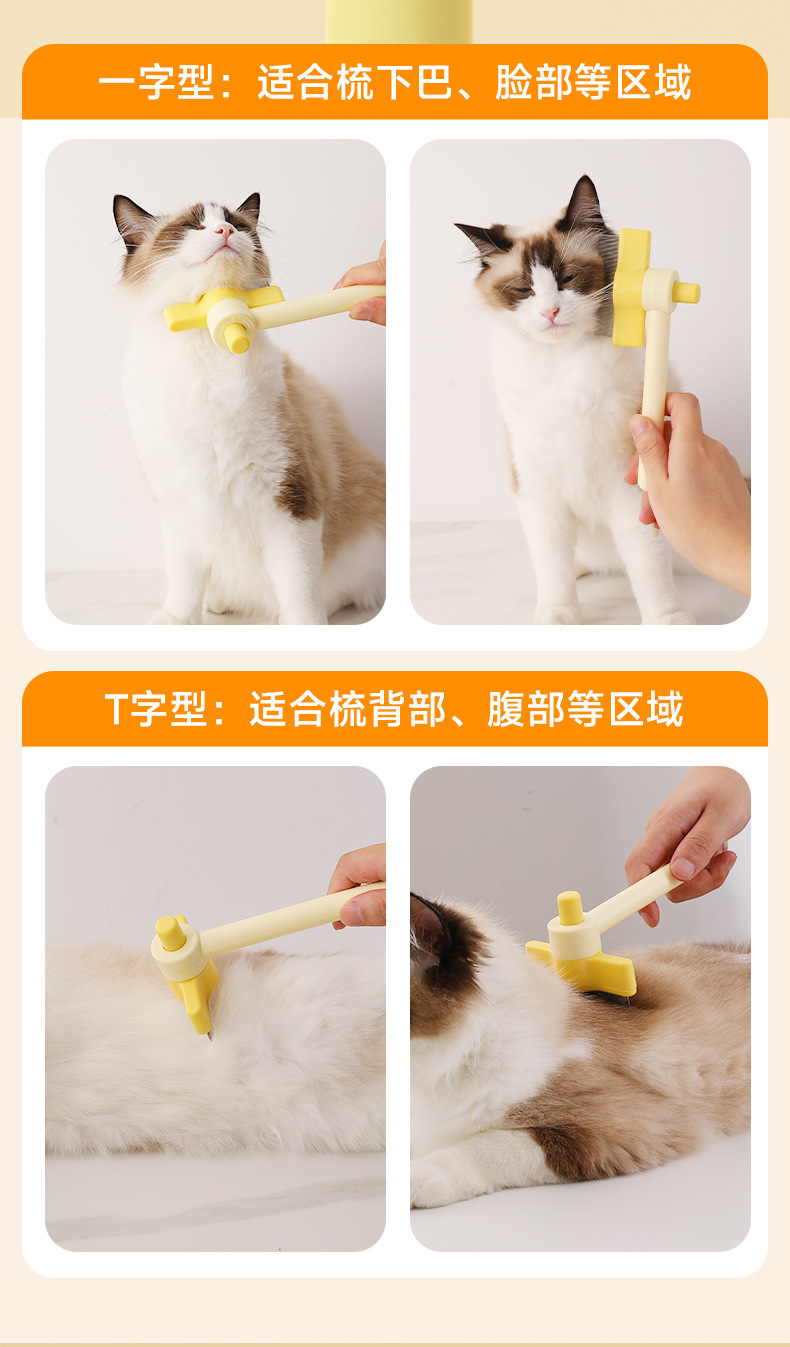 一字型：适合梳下巴、脸部等区域

T字型：适合梳背部、腹部等区域