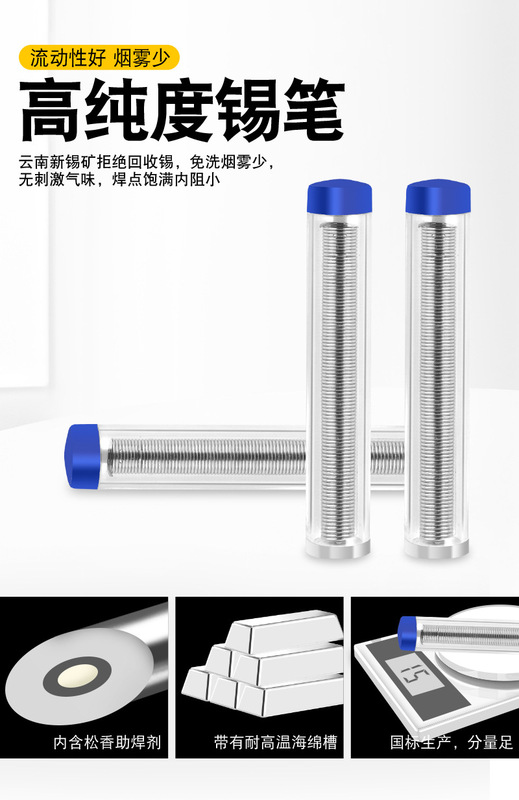 流动性好 烟雾少

高纯度锡笔

云南新锡矿拒绝回收锡，免洗烟雾少，无刺激气味，焊点饱满内阻小

15

内含松香助焊剂

带有耐高温海绵槽

国标生产，分量足