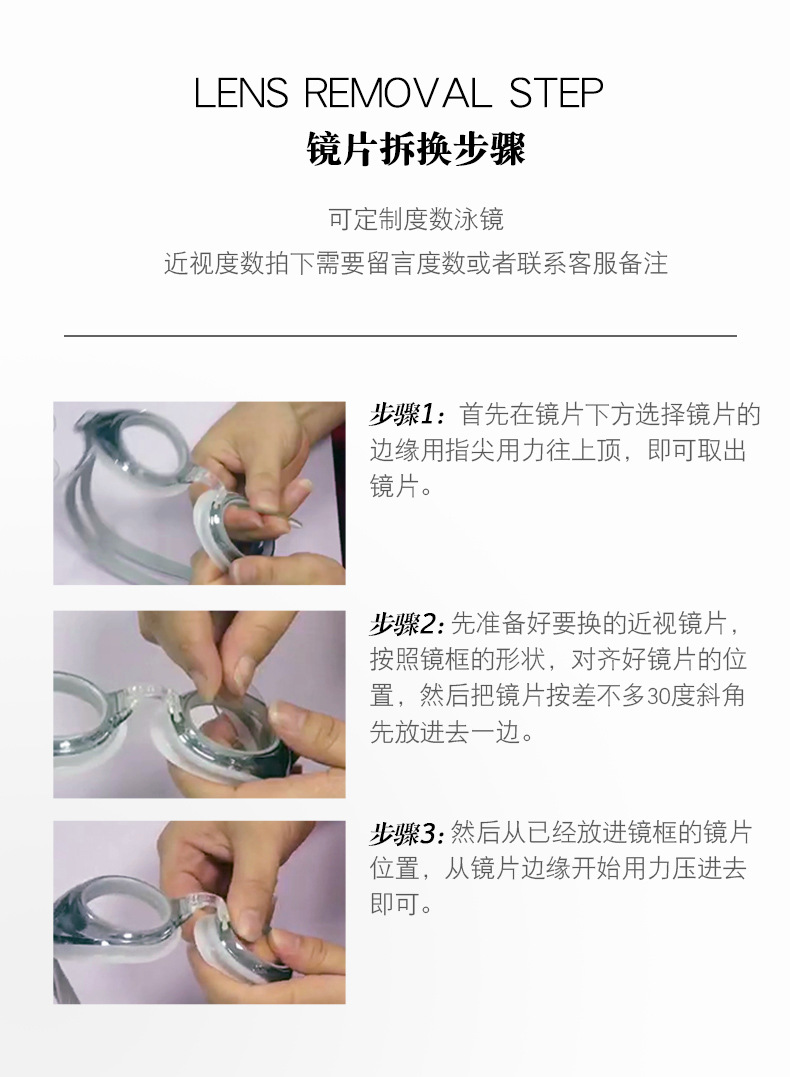 LENS REMOVAL STEP
镜片拆换步骤

可定制度数泳镜
近视度数拍下需要留言度数或者联系客服备注

步骤1：首先在镜片下方选择镜片的边缘用指尖用力往上顶，即可取出镜片。

步骤2：先准备好要换的近视镜片，按照镜框的形状，对齐好镜片的位置，然后把镜片按差不多30度斜角先放进去一边。

步骤3：然后从已经放进镜框的镜片位置，从镜片边缘开始用力压进去即可。