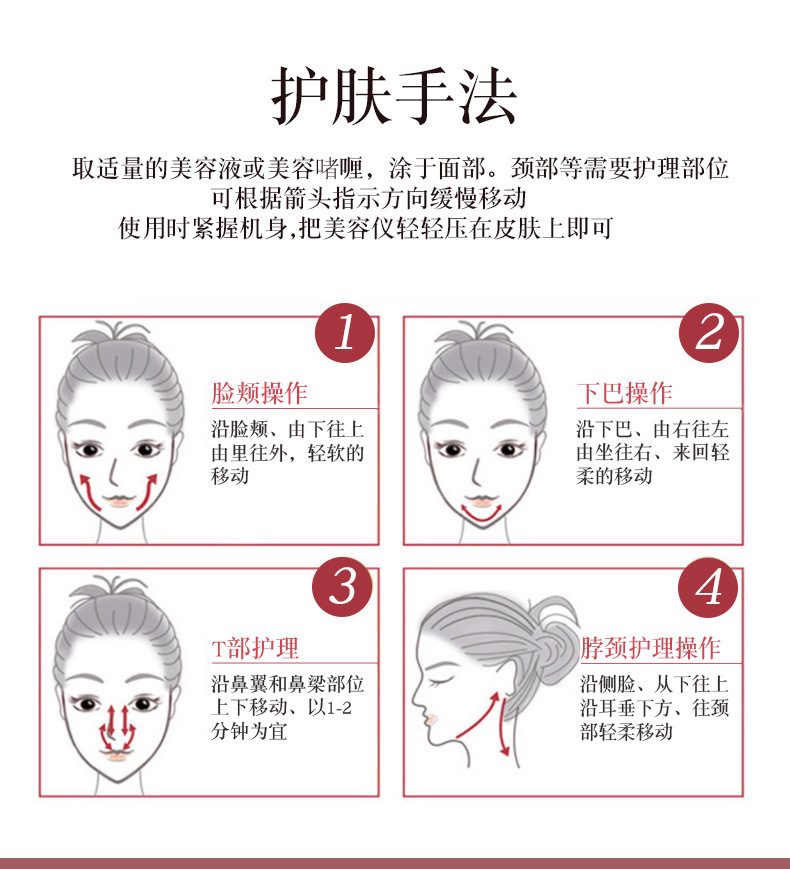 护肤手法

取适量的美容液或美容啫喱，涂于面部。颈部等需要护理部位
可根据箭头指示方向缓慢移动
使用时紧握机身,把美容仪轻轻压在皮肤上即可

1
脸颊操作
沿脸颊、由下往上由里往外，轻软的移动

2
下巴操作
沿下巴、由右往左由坐往右、来回轻柔的移动

3
T部护理
沿鼻翼和鼻梁部位上下移动、以1-2分钟为宜

4
脖颈护理操作
沿侧脸、从下往上沿耳垂下方、往颈部轻柔移动