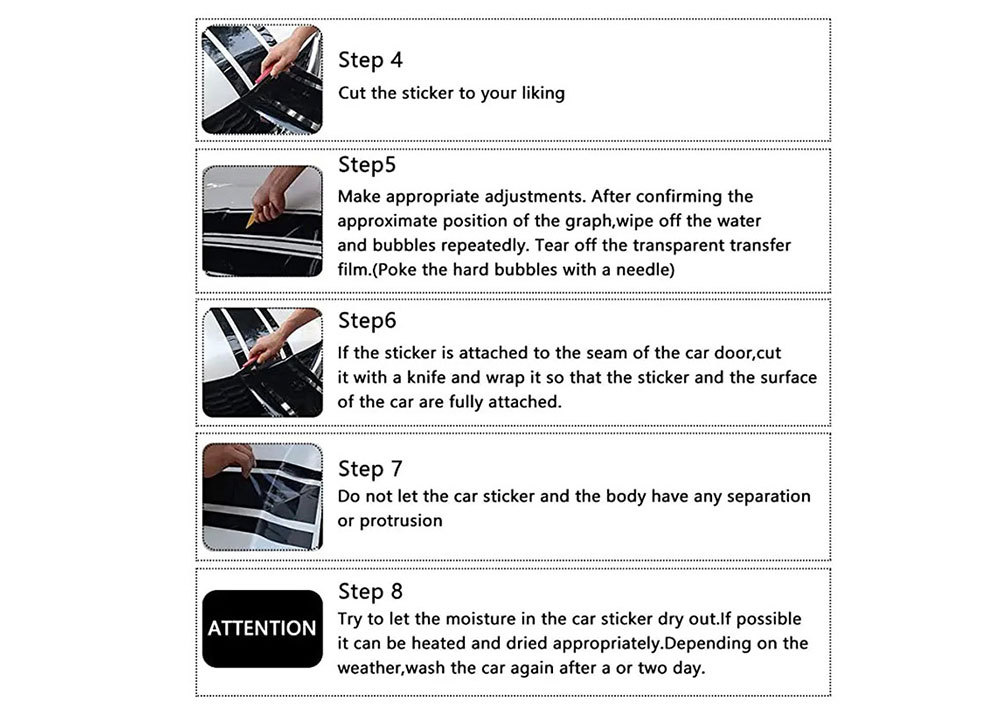 Step 4
Cut the sticker to your liking

Step5
Make appropriate adjustments. After confirming the approximate position of the graph,wipe off the water and bubbles repeatedly. Tear off the transparent transfer film.(Poke the hard bubbles with a needle)

Step6
If the sticker is attached to the seam of the car door,cut it with a knife and wrap it so that the sticker and the surface of the car are fully attached.

Step 7
Do not let the car sticker and the body have any separation or protrusion

ATTENTION

Step 8
Try to let the moisture in the car sticker dry out.If possible it can be heated and dried appropriately.Depending on the weather,wash the car again after a or two day.