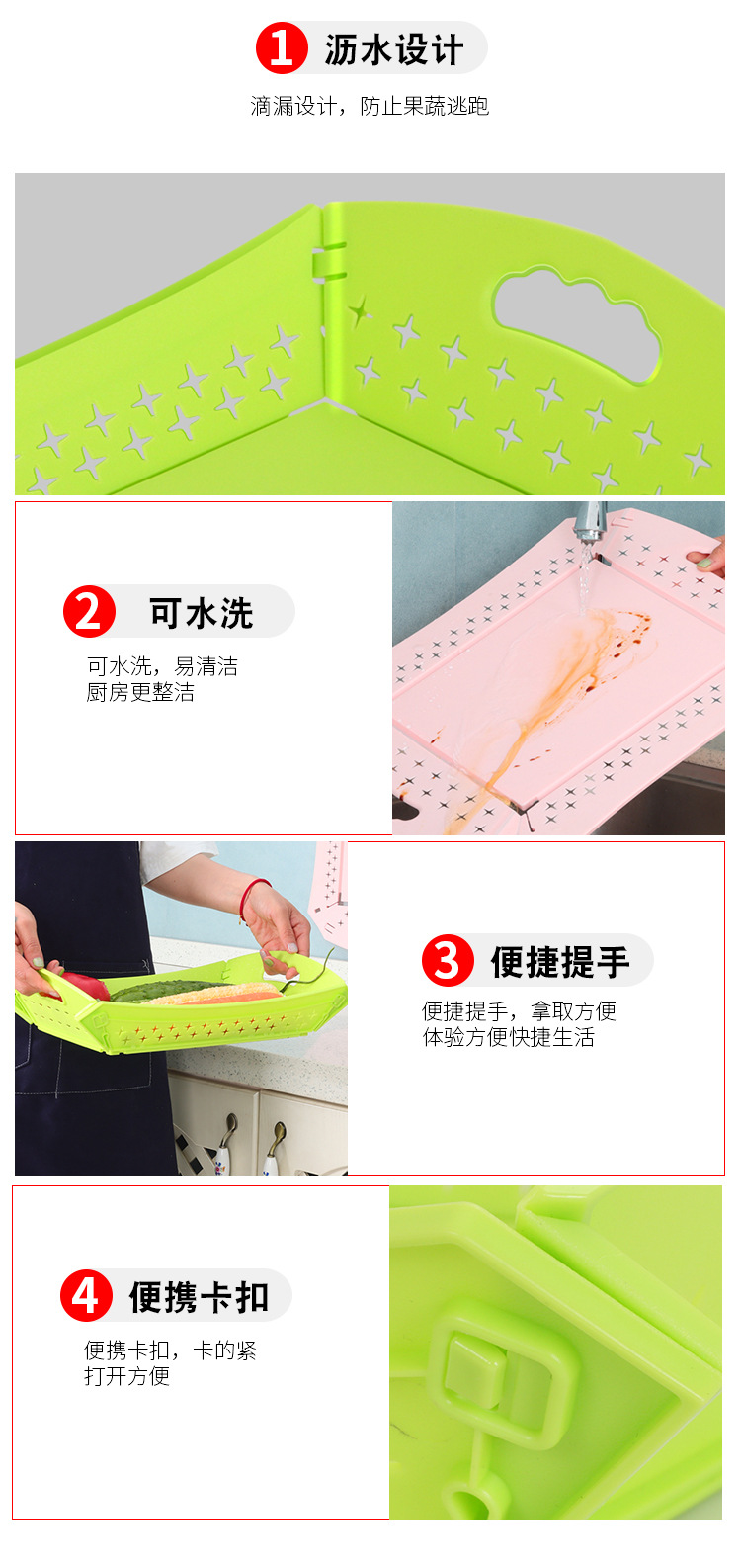 1 沥水设计

滴漏设计，防止果蔬逃跑

2 可水洗

可水洗，易清洁
厨房更整洁

3 便捷提手

便捷提手，拿取方便
体验方便快捷生活

4 便携卡扣

便携卡扣，卡的紧
打开方便