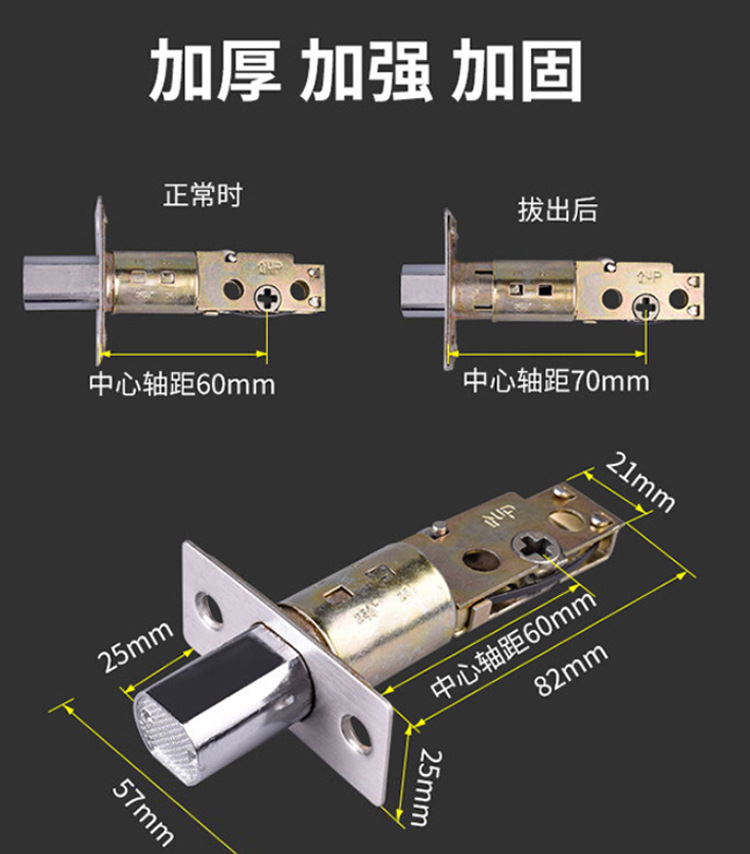 加厚 加强 加固

正常时

拔出后

中心轴距60mm

中心轴距70mm

21mm

25mm

中心轴距60mm

82mm

25mm

57mm