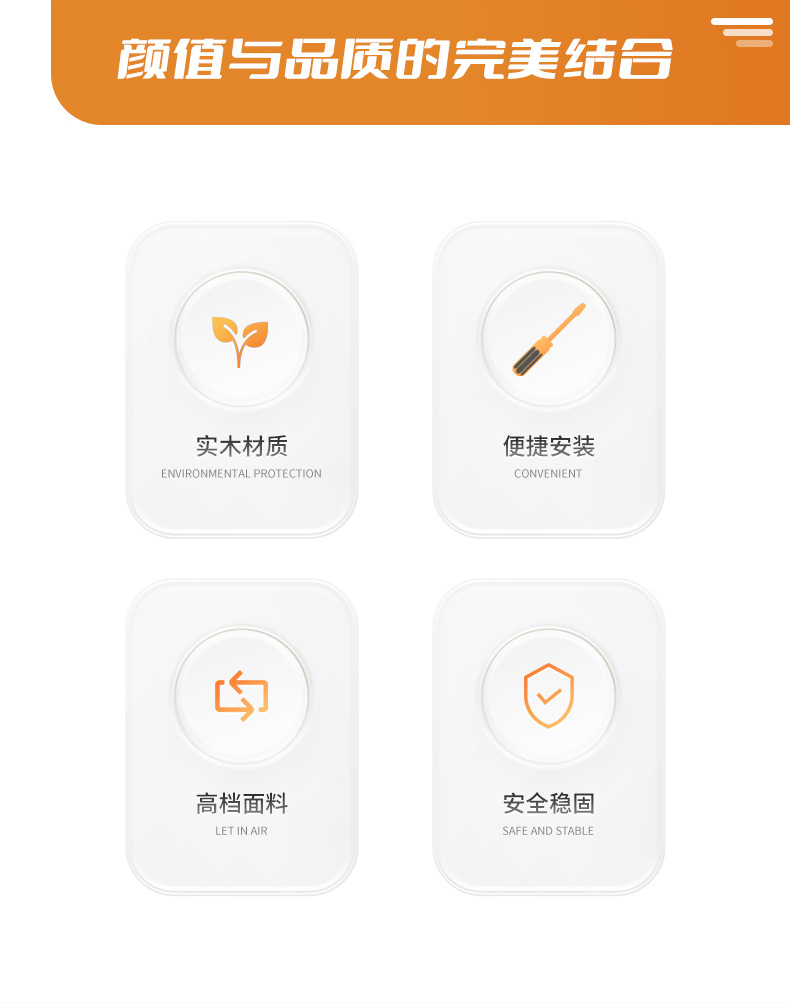 颜值与品质的完美结合

实木材质
ENVIRONMENTAL PROTECTION

便捷安装
CONVENIENT

高档面料
LET IN AIR

安全稳固
SAFE AND STABLE