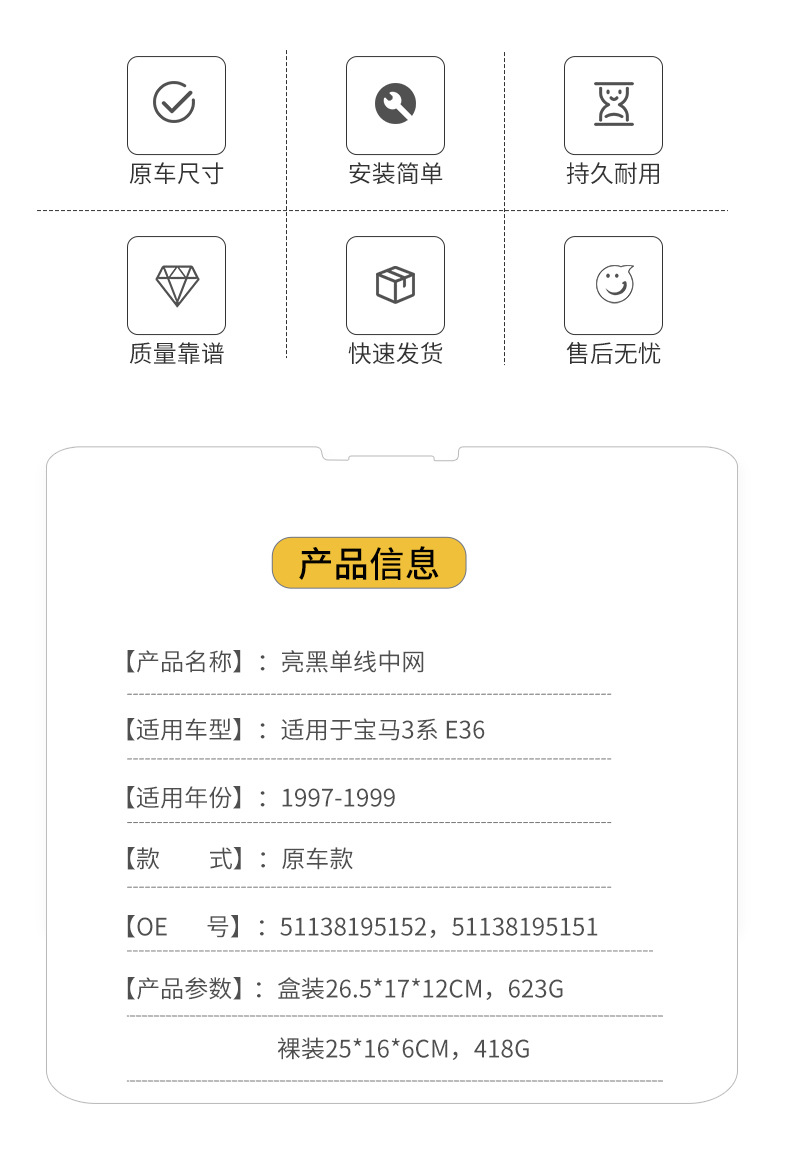 原车尺寸

安装简单

持久耐用

质量靠谱

快速发货

售后无忧

产品信息

【产品名称】：亮黑单线中网

【适用车型】：适用于宝马3系 E36

【适用年份】：1997-1999

【款　　式】：原车款

【OE　号】：51138195152，51138195151

【产品参数】：盒装26.5*17*12CM，623G

裸装25*16*6CM，418G