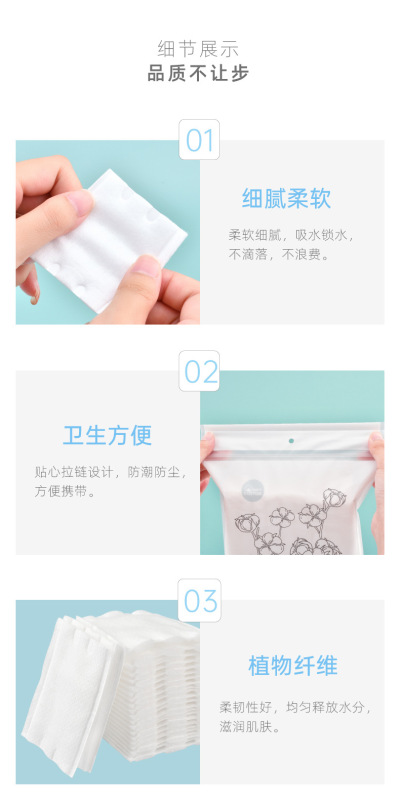 细节展示
品质不让步

01

细腻柔软

柔软细腻，吸水锁水，不滴落，不浪费。

02

卫生方便

贴心拉链设计，防潮防尘，方便携带。

03

植物纤维

柔韧性好，均匀释放水分，滋润肌肤。