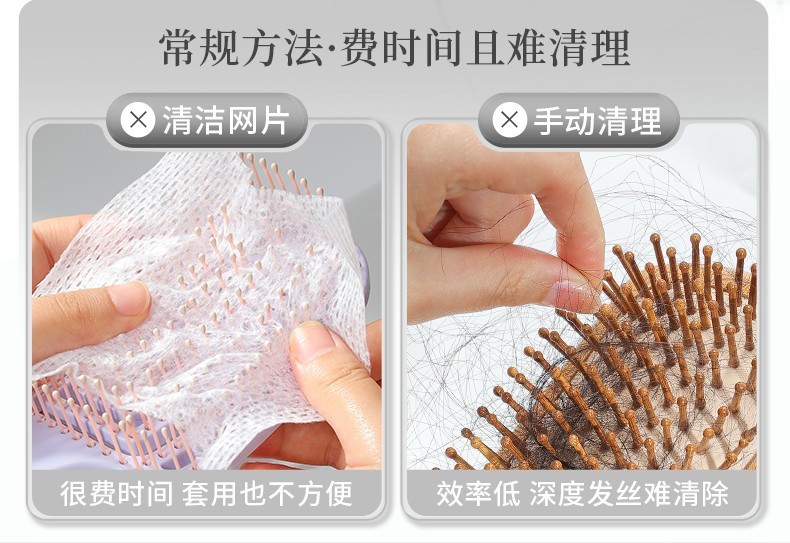 常规方法·费时间且难清理

× 清洁网片

很费时间 套用也不方便

× 手动清理

效率低 深度发丝难清除