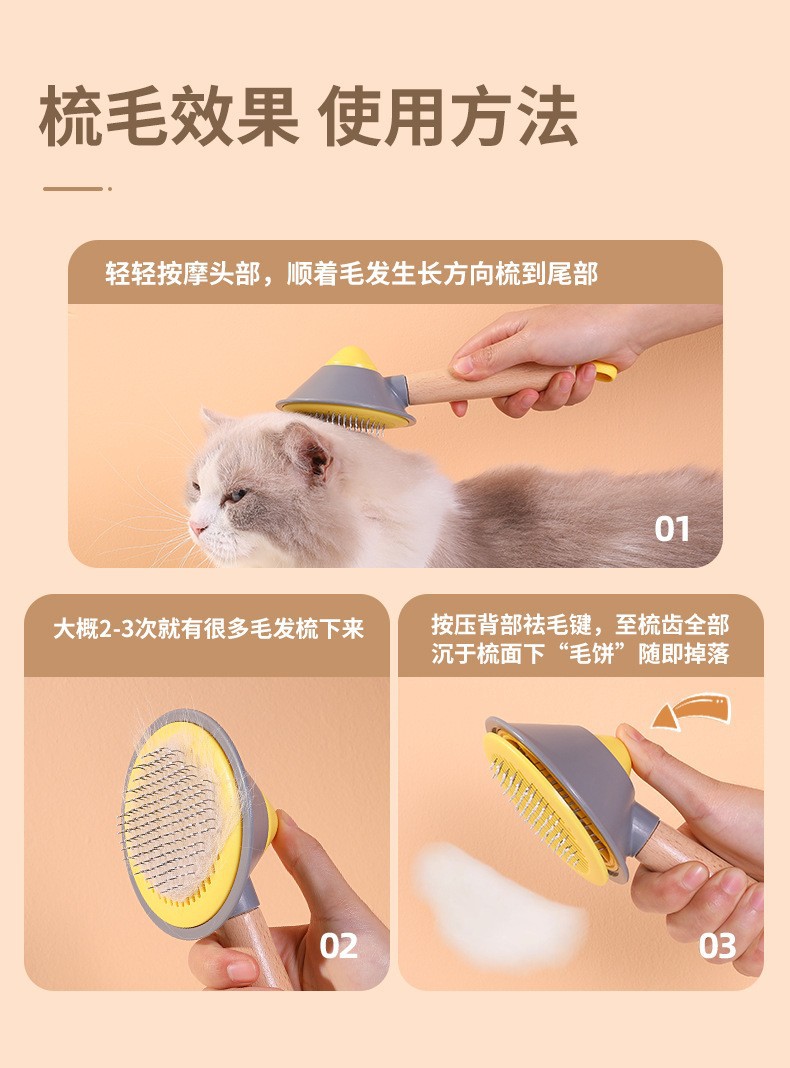 梳毛效果 使用方法

轻轻按摩头部，顺着毛发生长方向梳到尾部

01

大概2-3次就有很多毛发梳下来

02

按压背部祛毛键，至梳齿全部沉于梳面下“毛饼”随即掉落

03