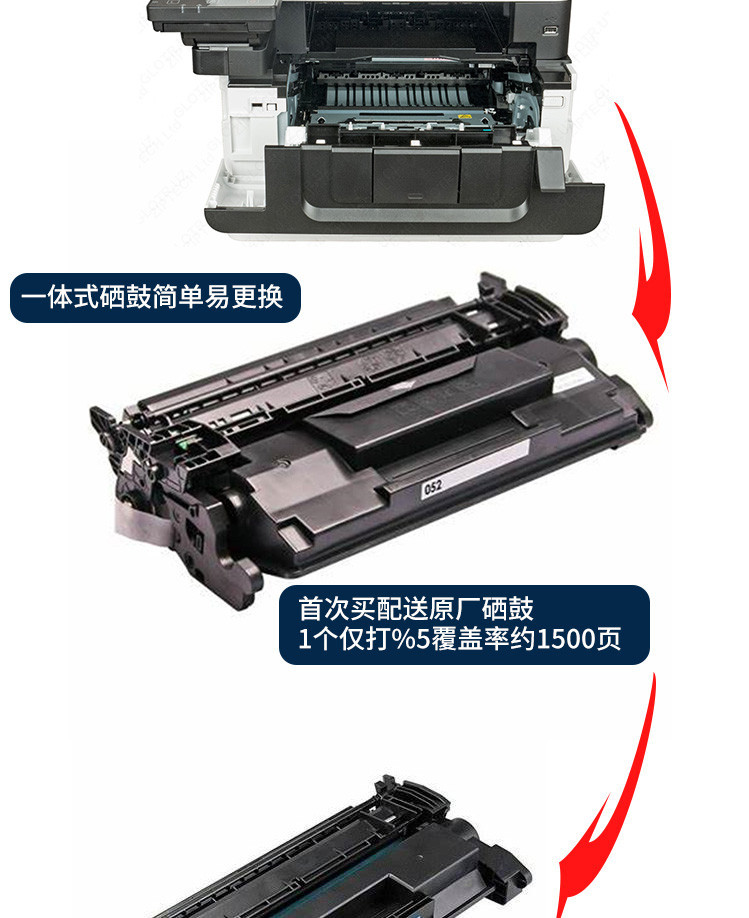 一体式硒鼓简单易更换

052

首次买配送原厂硒鼓
1个仅打%5覆盖率约1500页