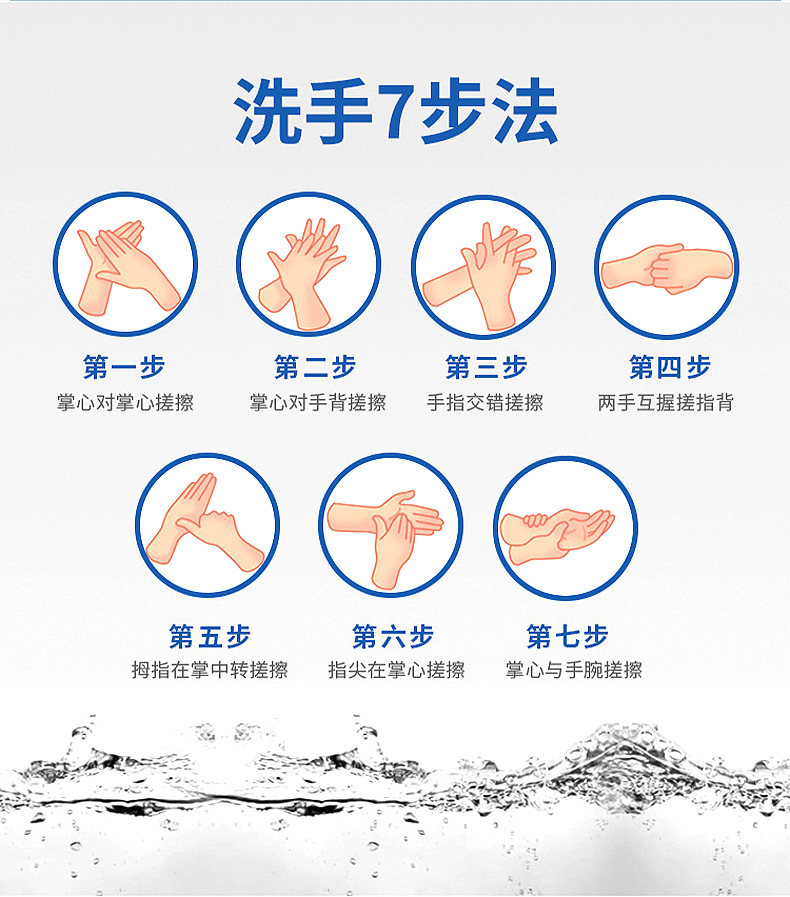 洗手7步法

第一步
掌心对掌心搓擦

第二步
掌心对手背搓擦

第三步
手指交错搓擦

第四步
两手互握搓指背

第五步
拇指在掌中转搓擦

第六步
指尖在掌心搓擦

第七步
掌心与手腕搓擦