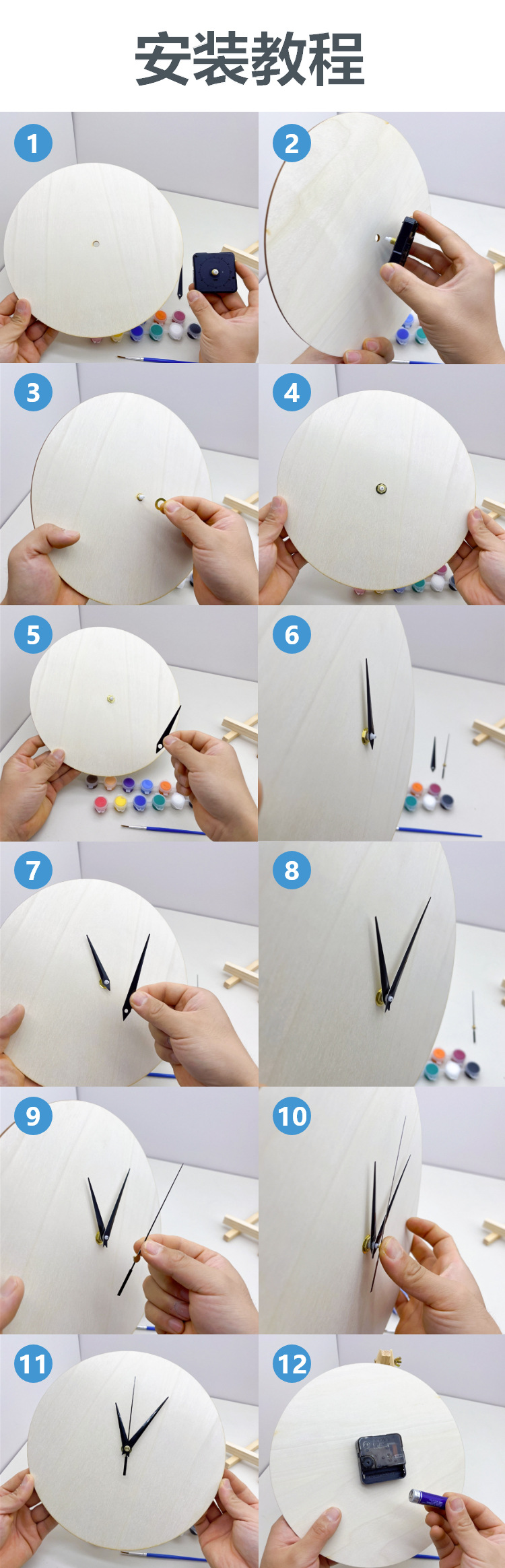 安装教程

1

2

3

4

5

6

7

8

9

10

11

12