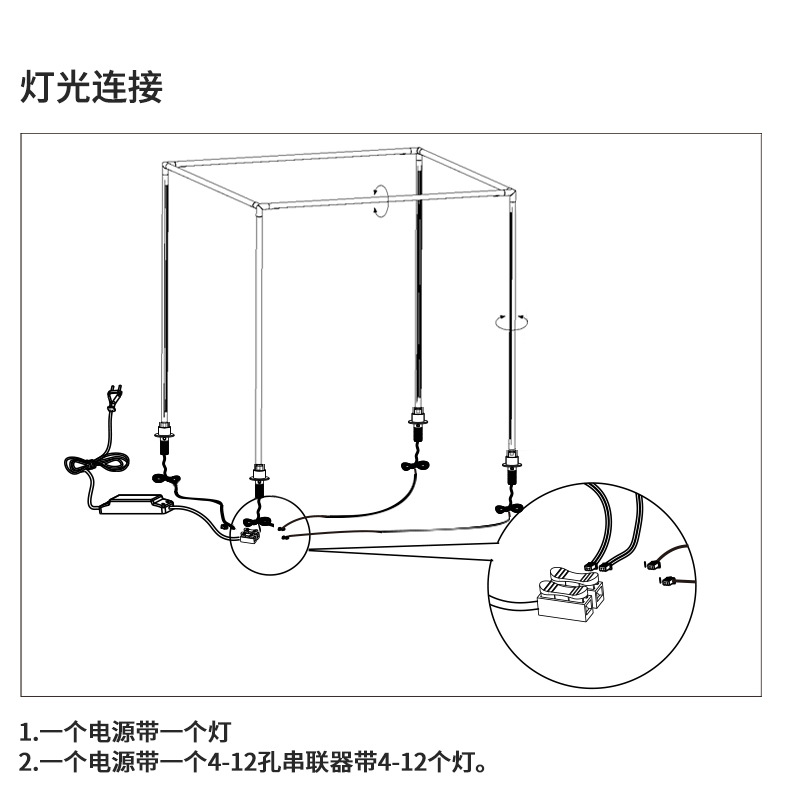 灯光连接

1.一个电源带一个灯
2.一个电源带一个4-12孔串联器带4-12个灯。