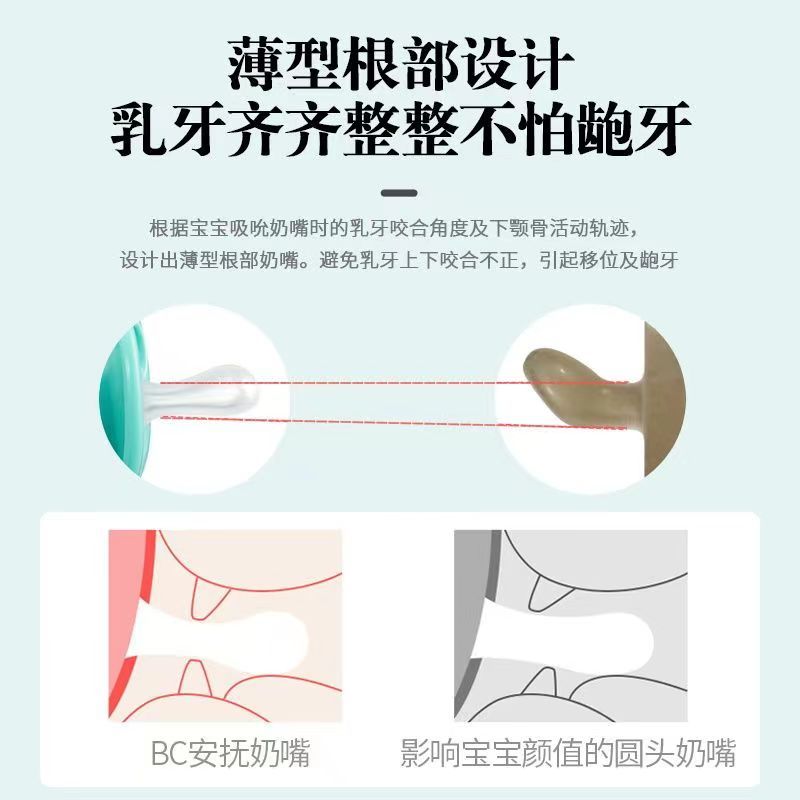 薄型根部设计
乳牙齐齐整整不怕龅牙

根据宝宝吸吮奶嘴时的乳牙咬合角度及下颚骨活动轨迹，设计出薄型根部奶嘴。避免乳牙上下咬合不正，引起移位及龅牙

BC安抚奶嘴

影响宝宝颜值的圆头奶嘴