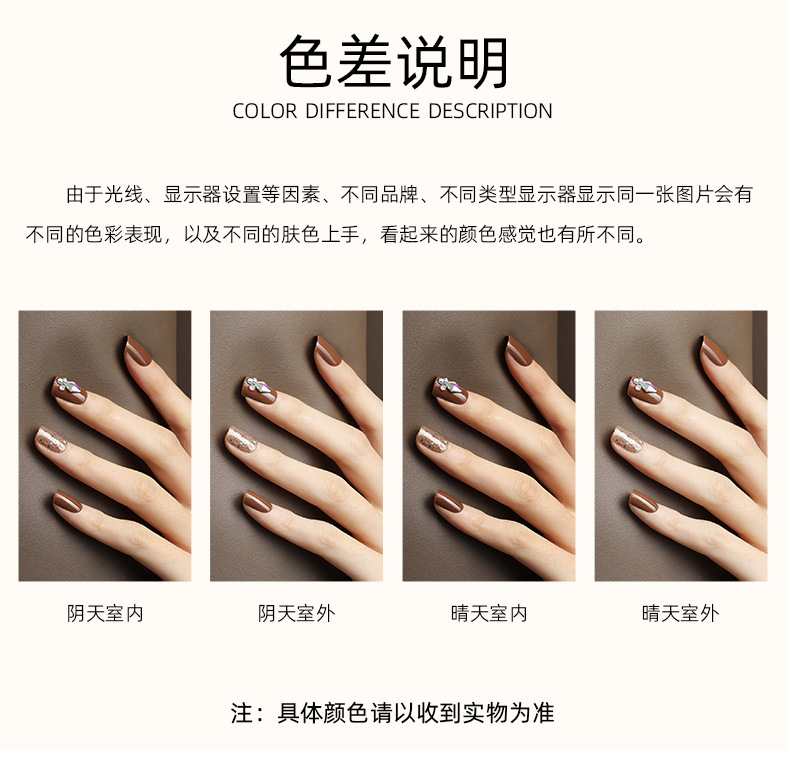 色差说明
COLOR DIFFERENCE DESCRIPTION

由于光线、显示器设置等因素、不同品牌、不同类型显示器显示同一张图片会有不同的色彩表现，以及不同的肤色上手，看起来的颜色感觉也有所不同。

阴天室内

阴天室外

晴天室内

晴天室外

注：具体颜色请以收到实物为准