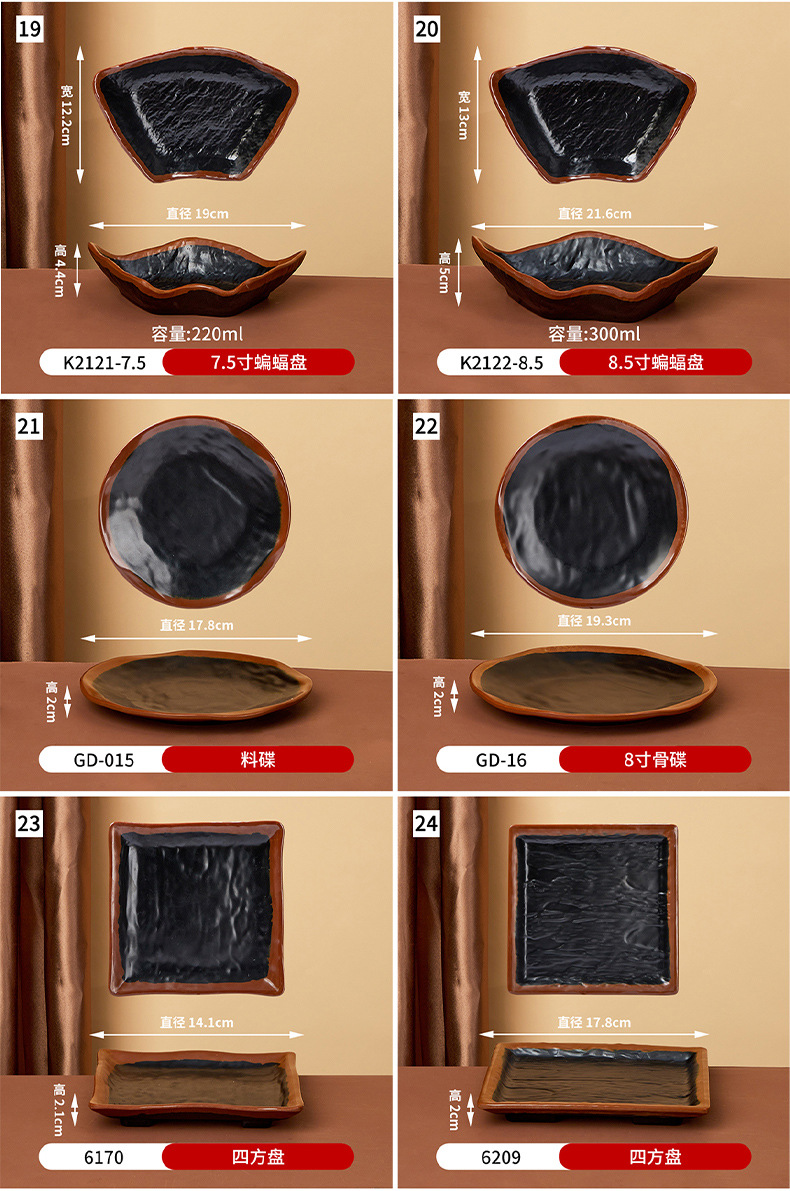 19

宽 12.2cm

直径 19cm

高 4.4cm

容量:220ml

K2121-7.5 7.5寸蝙蝠盘

20

宽 13cm

直径 21.6cm

高 5cm

容量:300ml

K2122-8.5 8.5寸蝙蝠盘

21

直径 17.8cm

高 2cm

GD-015 料碟

22

直径 19.3cm

高 2cm

GD-16 8寸骨碟

23

直径 14.1cm

高 2.1cm

6170 四方盘

24

直径 17.8cm

高 2cm

6209 四方盘