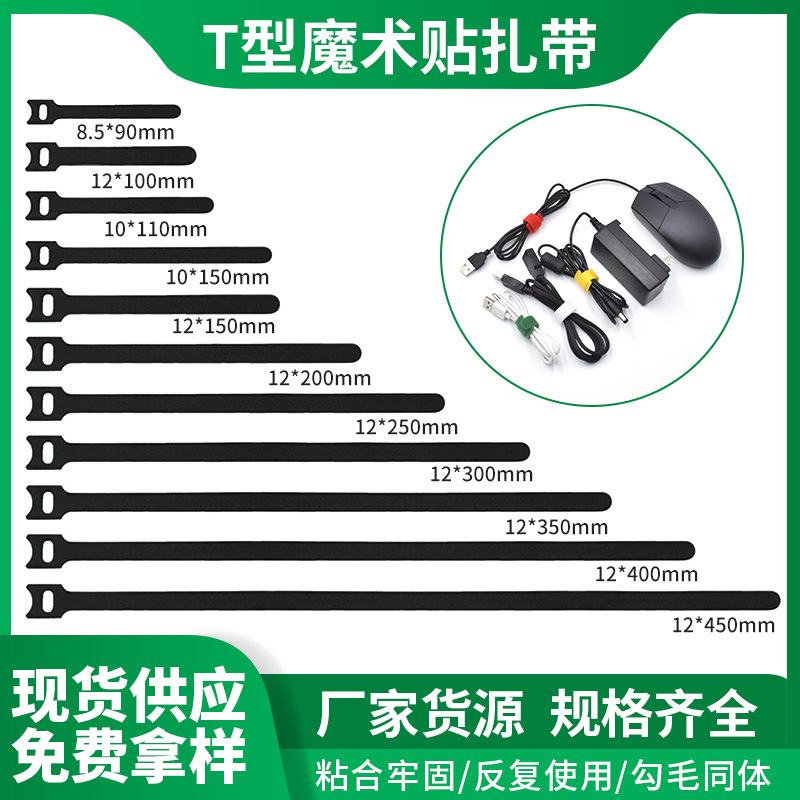 T型魔术贴扎带

8.5*90mm

12*100mm

10*110mm

10*150mm

12*150mm

12*200mm

12*250mm

12*300mm

12*350mm

12*400mm

12*450mm

现货供应
免费拿样

厂家货源 规格齐全

粘合牢固/反复使用/勾毛同体