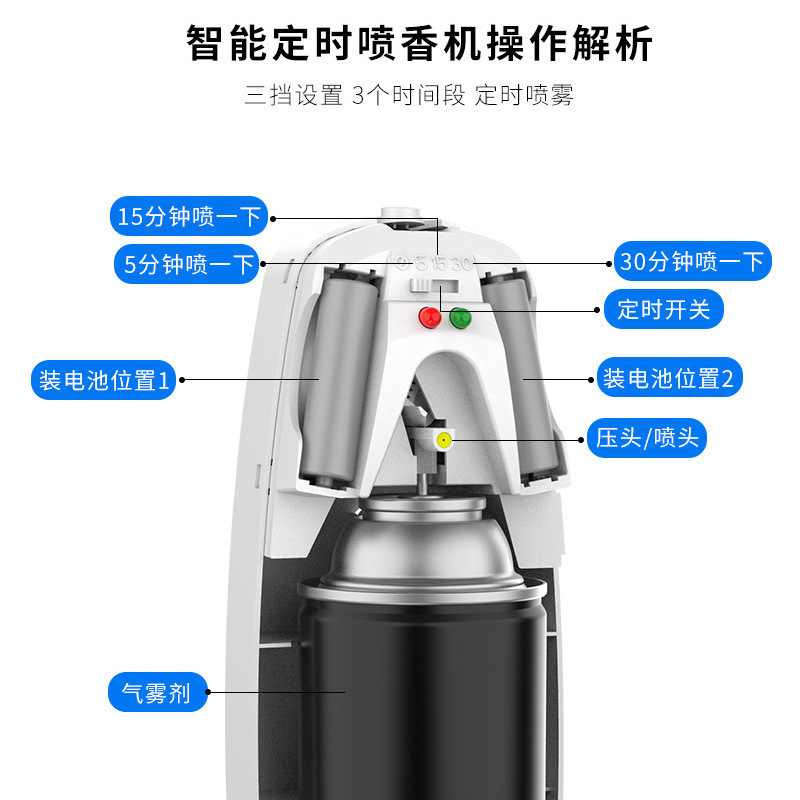 智能定时喷香机操作解析

三挡设置 3个时间段 定时喷雾

15分钟喷一下

5分钟喷一下

5 15 30

30分钟喷一下

定时开关

装电池位置1

装电池位置2

压头/喷头

气雾剂