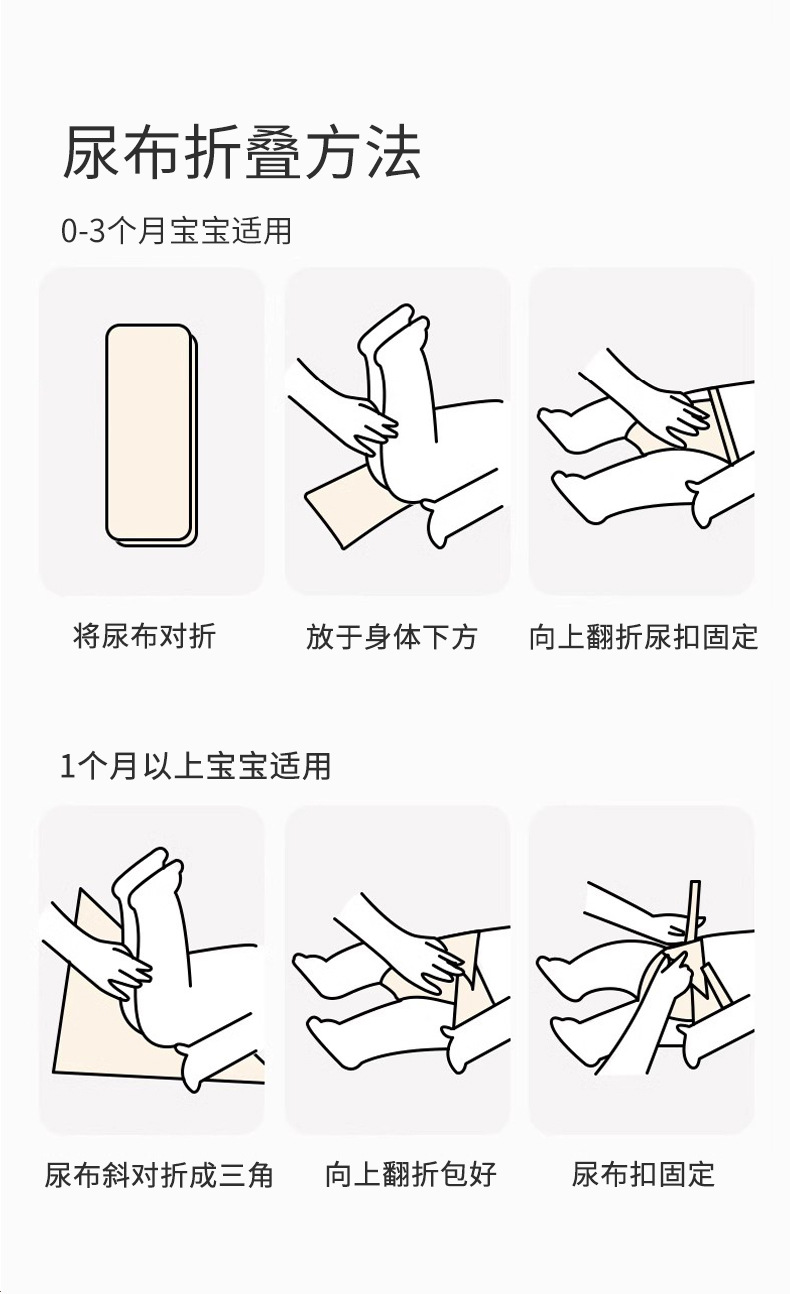 尿布折叠方法

0-3个月宝宝适用

将尿布对折

放于身体下方

向上翻折尿扣固定

1个月以上宝宝适用

尿布斜对折成三角

向上翻折包好

尿布扣固定