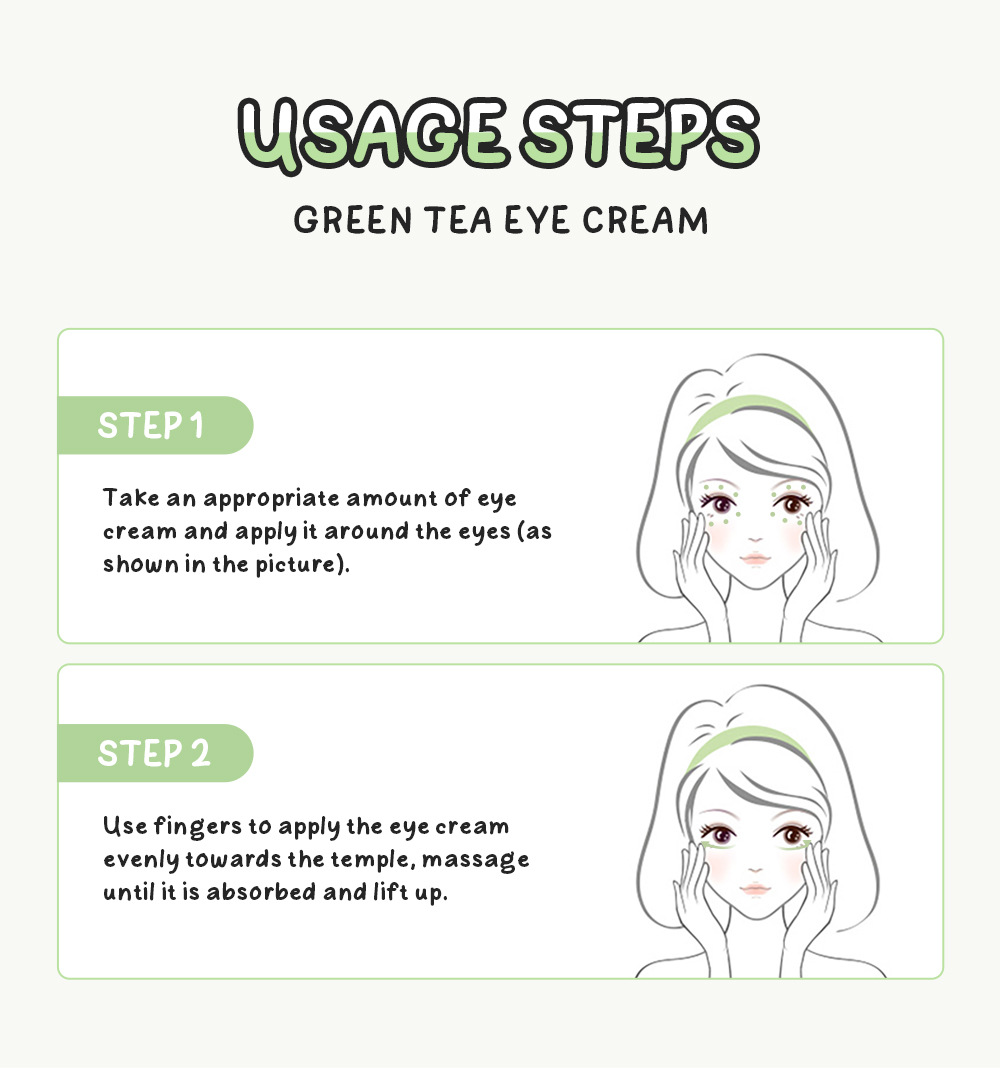 USAGE STEPS

GREEN TEA EYE CREAM

STEP 1

Take an appropriate amount of eye cream and apply it around the eyes (as shown in the picture).

STEP 2

Use fingers to apply the eye cream evenly towards the temple, massage until it is absorbed and lift up.