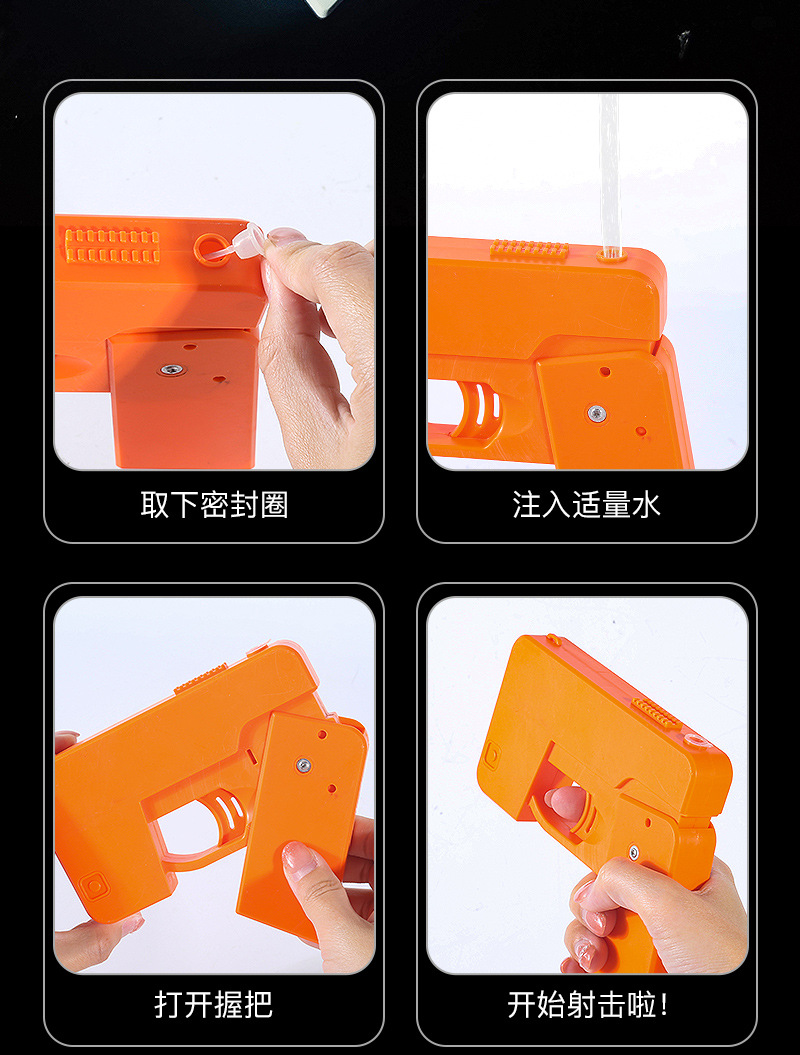 取下密封圈

注入适量水

打开握把

开始射击啦!