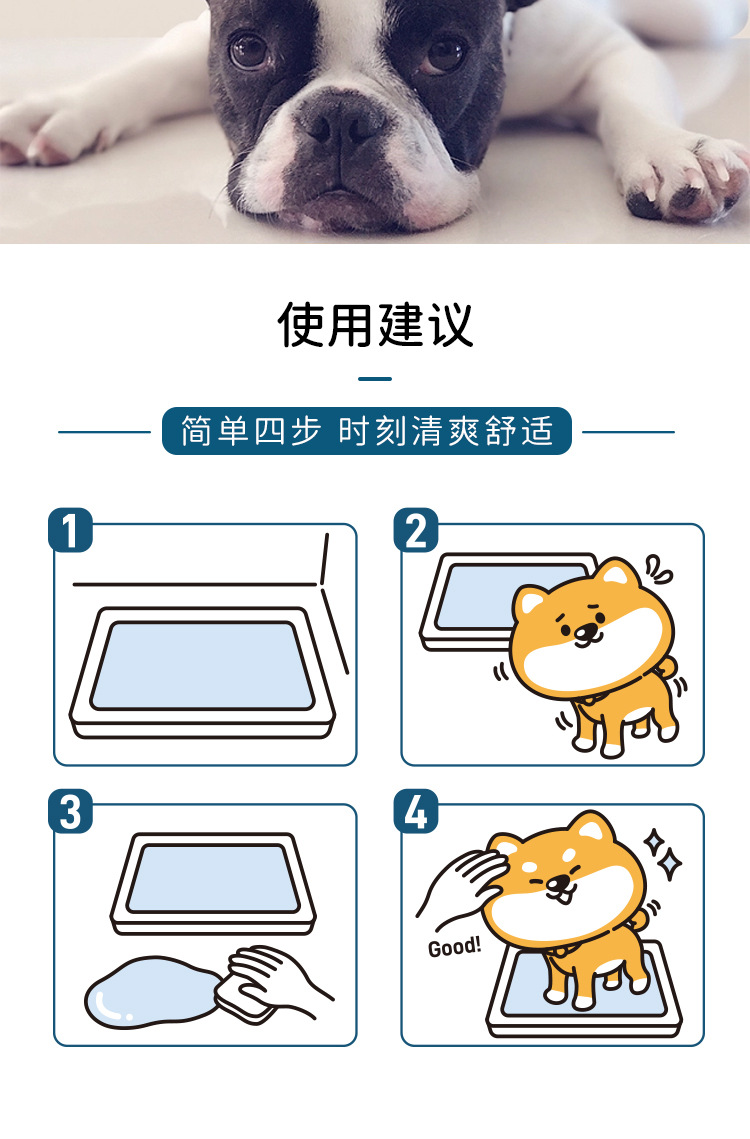 使用建议

简单四步 时刻清爽舒适

1

2

3

4

Good!