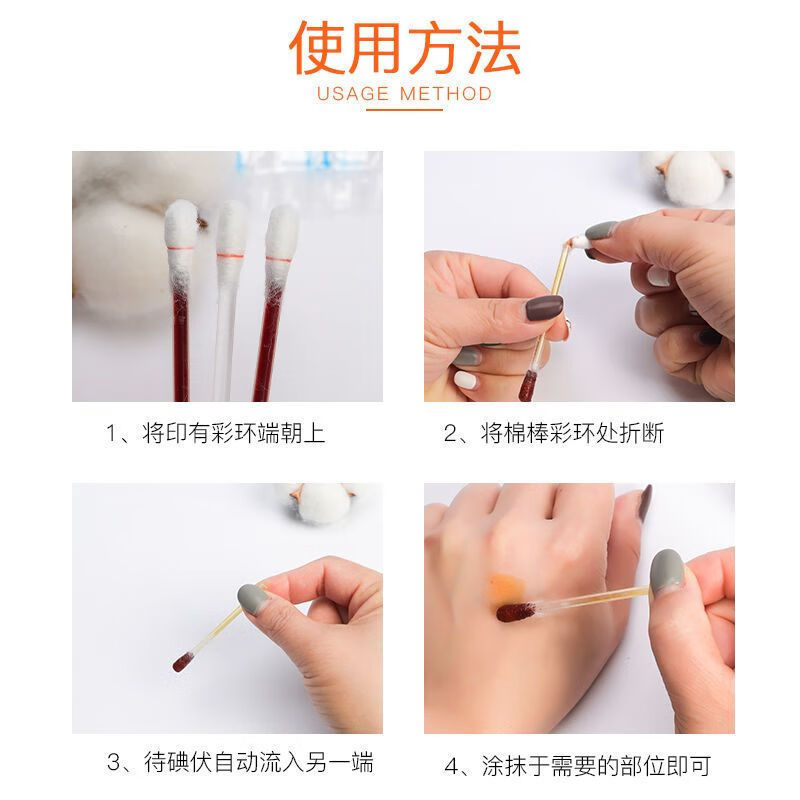 使用方法
USAGE METHOD

1、将印有彩环端朝上

2、将棉棒彩环处折断

3、待碘伏自动流入另一端

4、涂抹于需要的部位即可