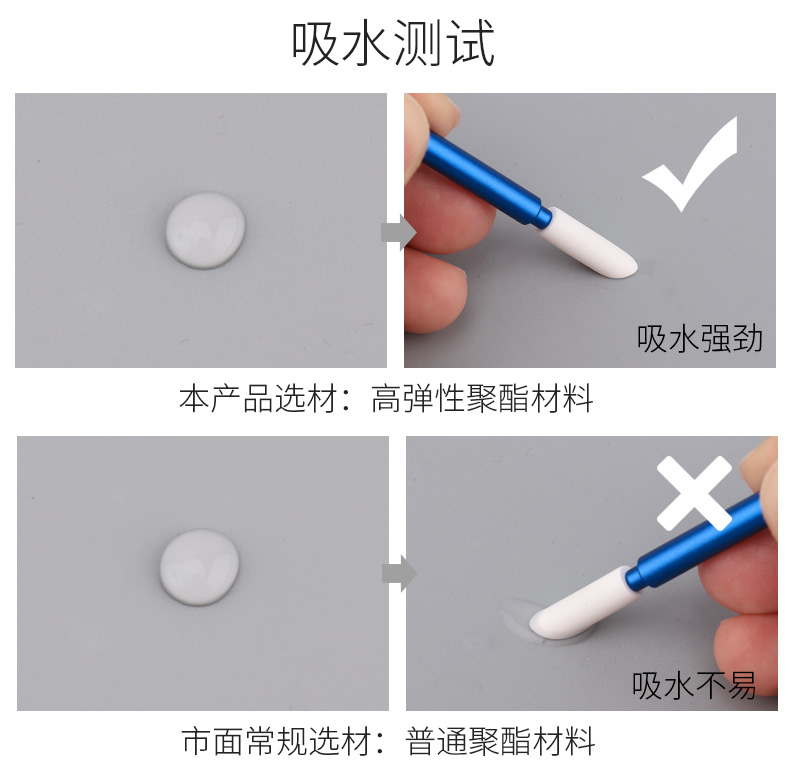 吸水测试

吸水强劲

本产品选材：高弹性聚酯材料

吸水不易

市面常规选材：普通聚酯材料