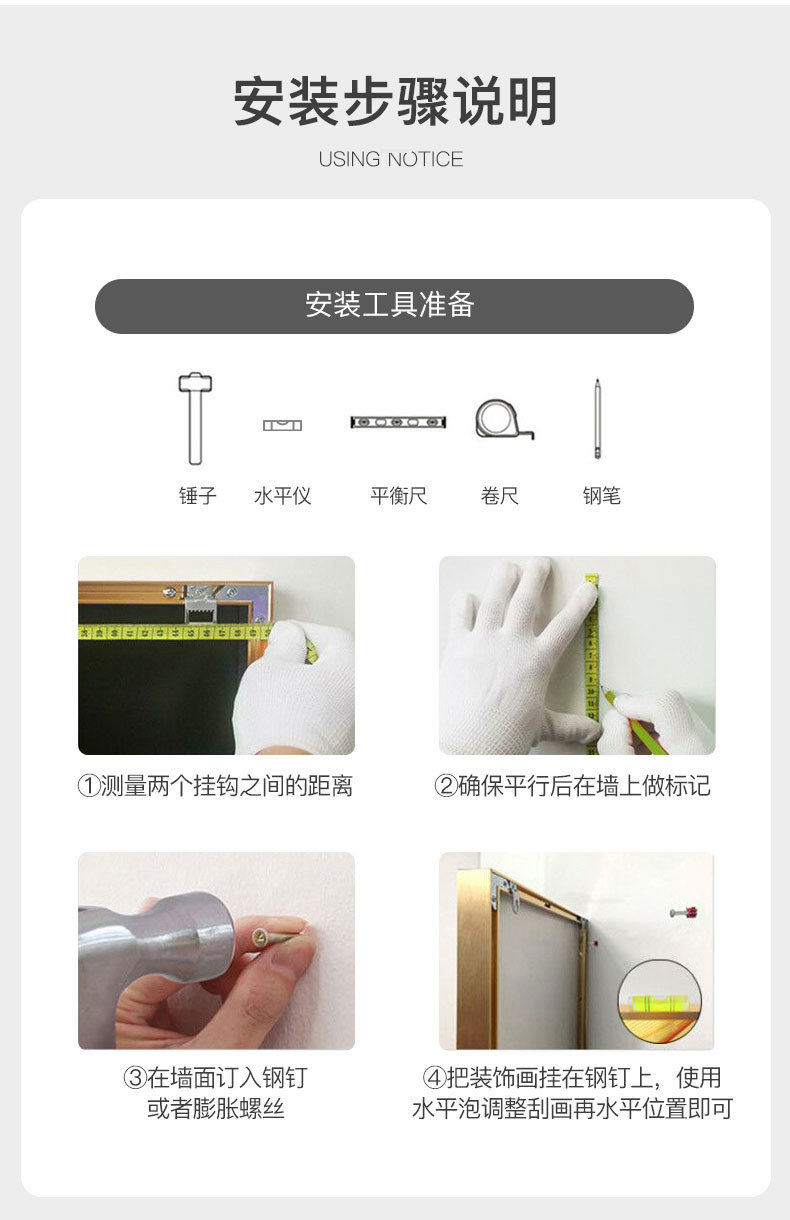 安装步骤说明
USING NOTICE

安装工具准备

锤子 水平仪 平衡尺 卷尺 钢笔

①测量两个挂钩之间的距离

②确保平行后在墙上做标记

③在墙面订入钢钉或者膨胀螺丝

④把装饰画挂在钢钉上，使用水平泡调整刮画再水平位置即可