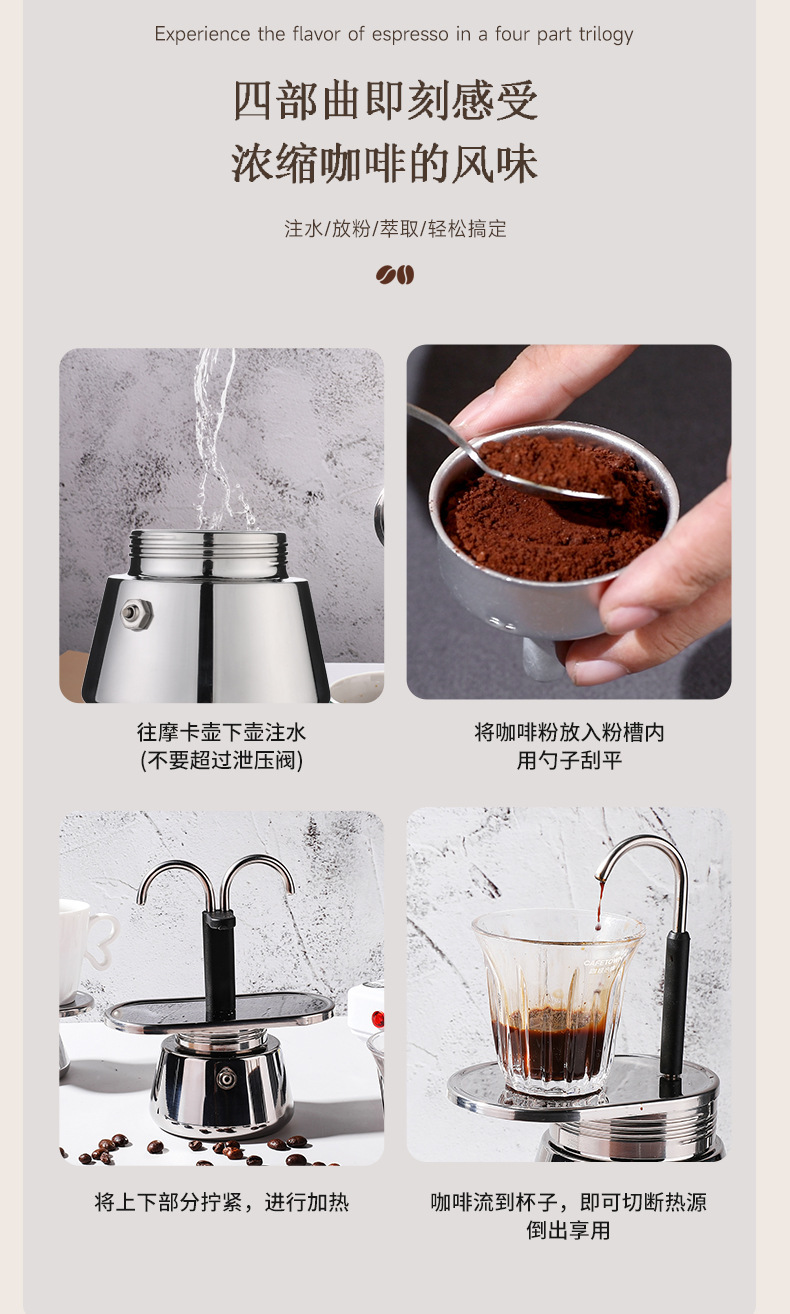 Experience the flavor of espresso in a four part trilogy

四部曲即刻感受
浓缩咖啡的风味

注水/放粉/萃取/轻松搞定

往摩卡壶下壶注水
(不要超过泄压阀)

将咖啡粉放入粉槽内
用勺子刮平

将上下部分拧紧，进行加热

咖啡流到杯子，即可切断热源
倒出享用