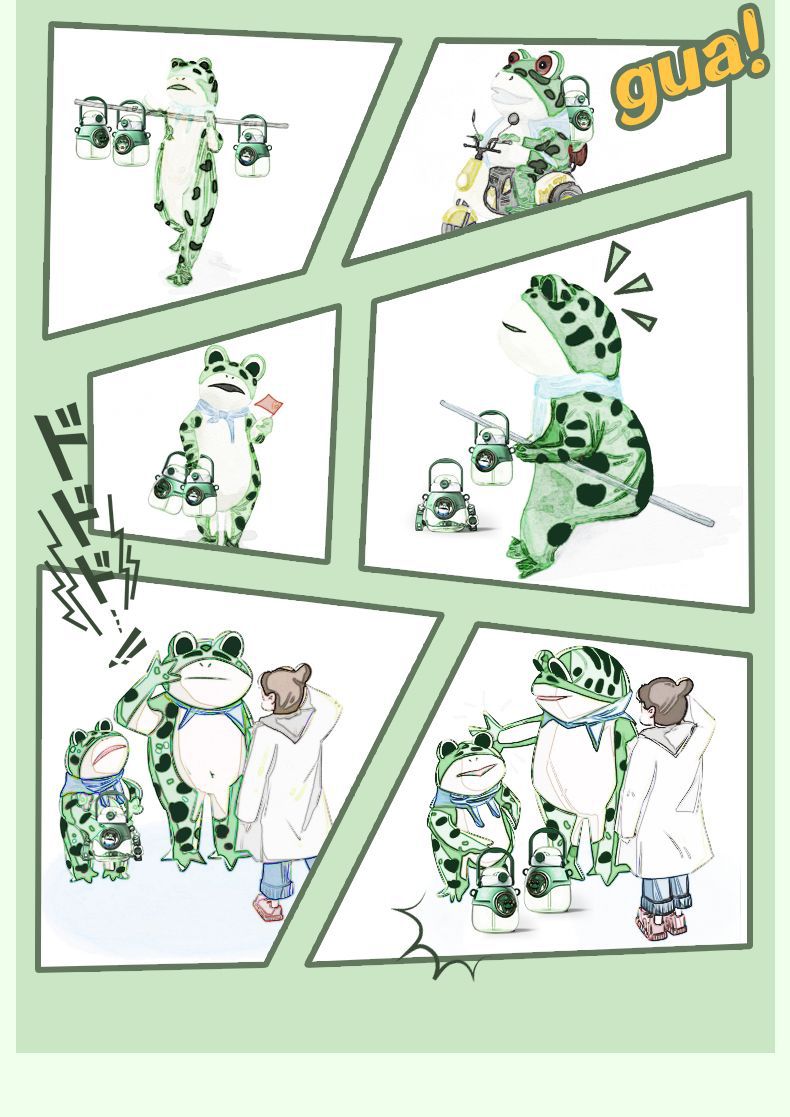 gua!

ドドド