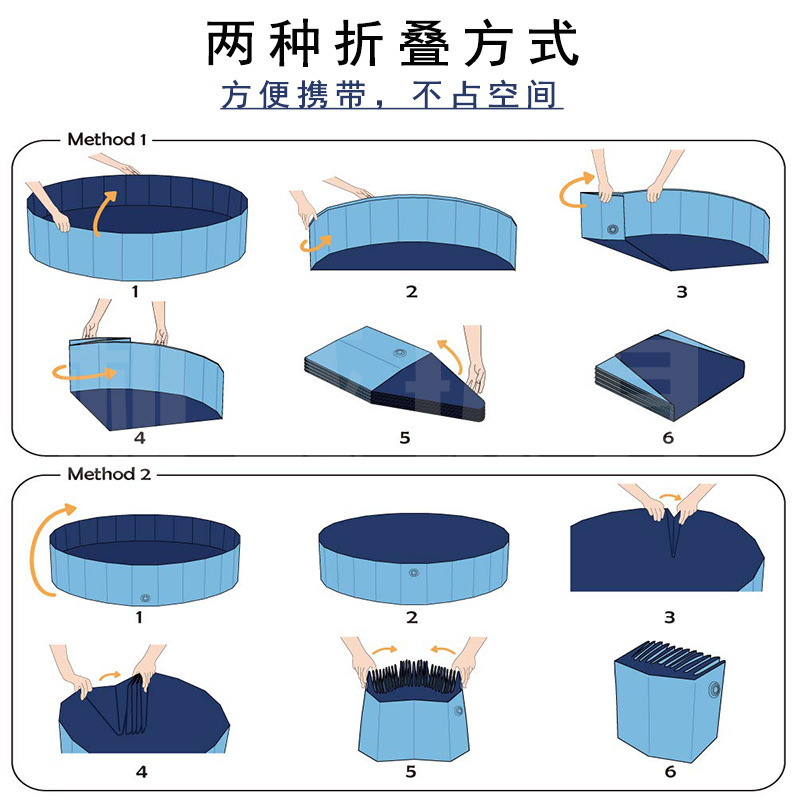 两种折叠方式

方便携带，不占空间

Method 1

1

2

3

4

5

6

Method 2

1

2

3

4

5

6