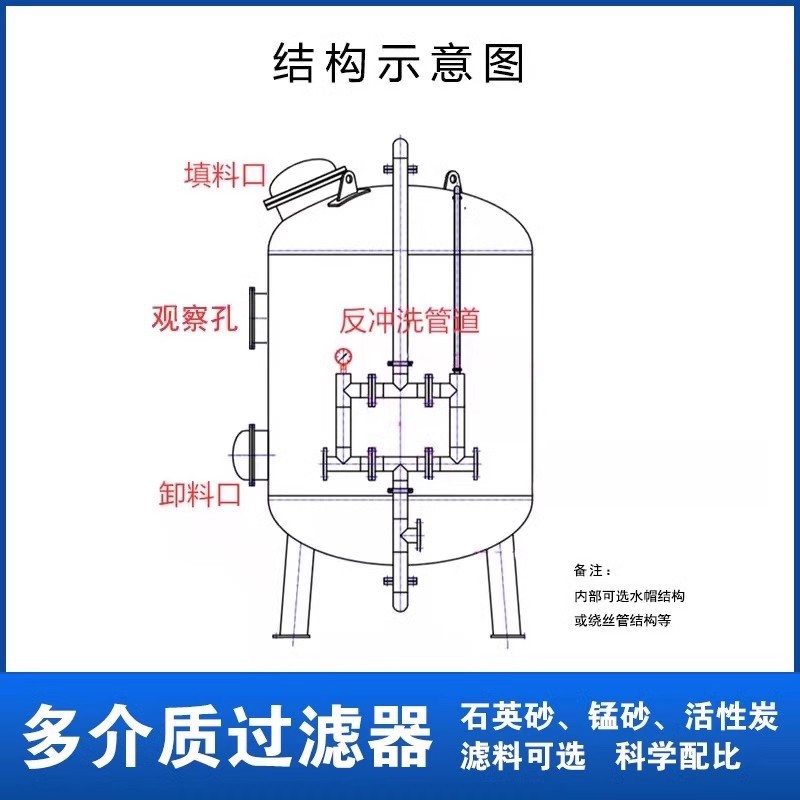 结构示意图

填料口

观察孔

反冲洗管道

卸料口

备注：
内部可选水帽结构
或绕丝管结构等

多介质过滤器

石英砂、锰砂、活性炭
滤料可选 科学配比