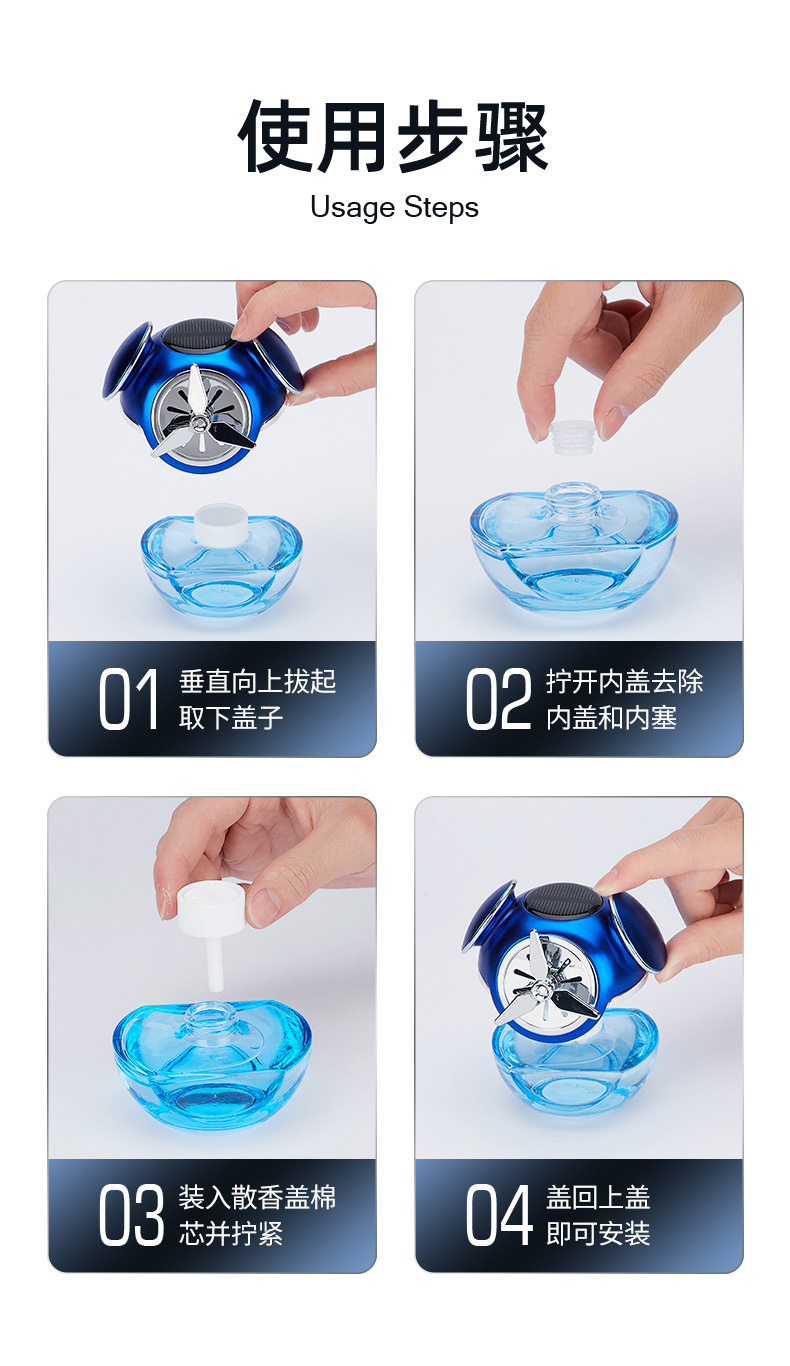 使用步骤
Usage Steps

01 垂直向上拔起取下盖子

02 拧开内盖去除内盖和内塞

03 装入散香盖棉芯并拧紧

04 盖回上盖即可安装