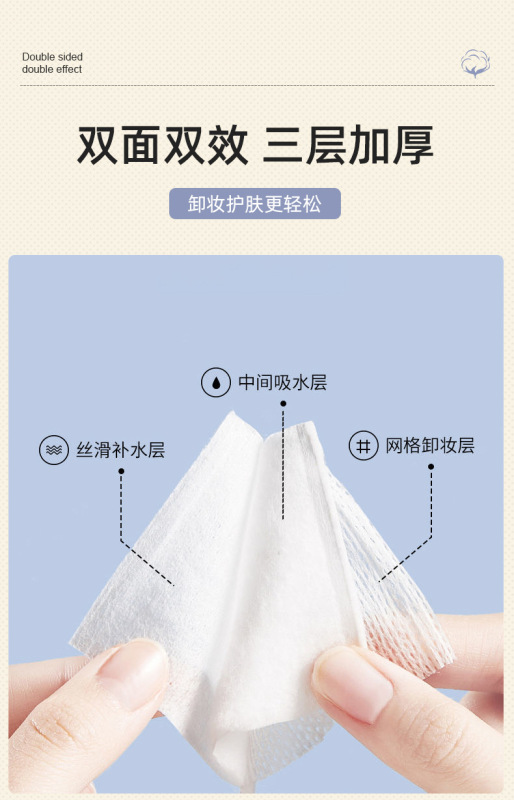 Double sided
double effect

双面双效 三层加厚

卸妆护肤更轻松

中间吸水层

丝滑补水层

网格卸妆层