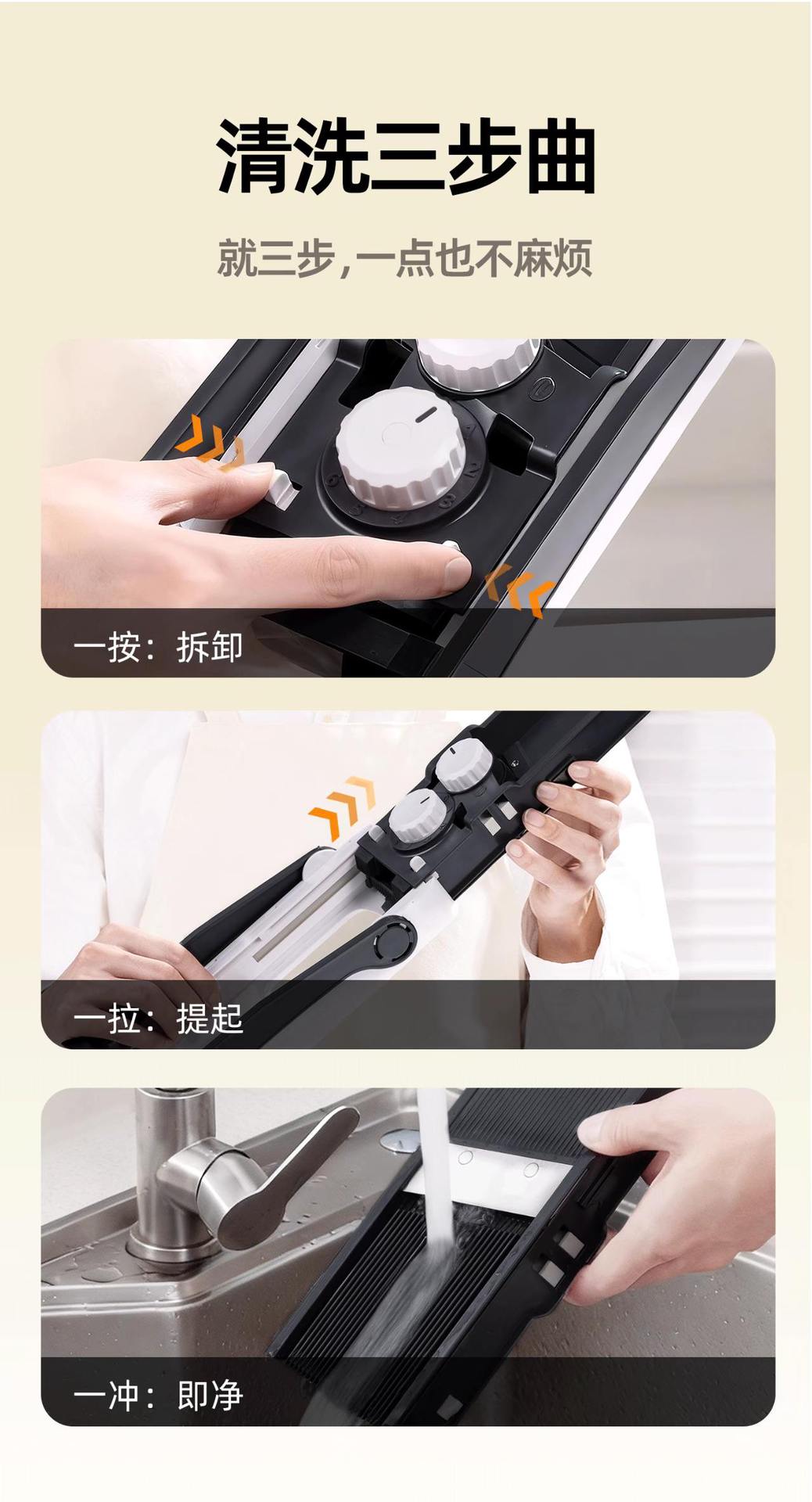 清洗三步曲

就三步，一点也不麻烦

一按：拆卸

一拉：提起

一冲：即净