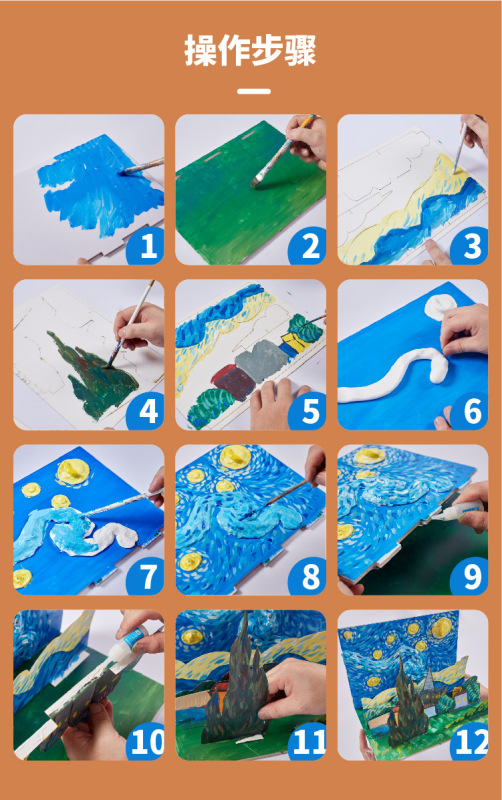 操作步骤

1

2

3

4

5

6

7

8

9

10

11

12