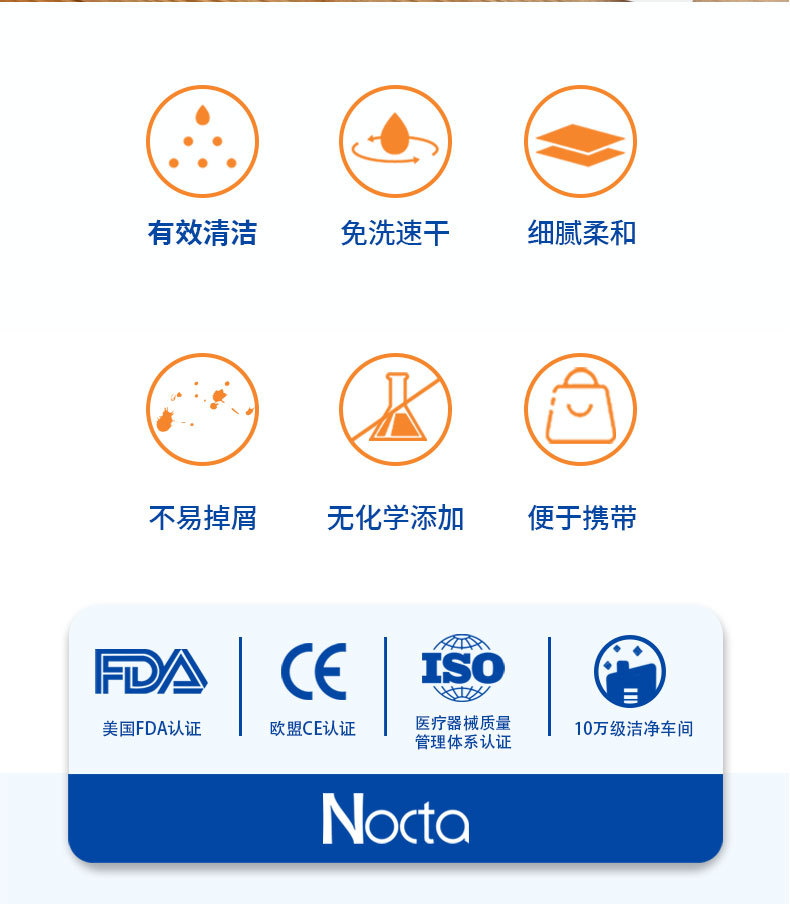 有效清洁

免洗速干

细腻柔和

不易掉屑

无化学添加

便于携带

FDA

美国FDA认证

CE

欧盟CE认证

ISO

医疗器械质量
管理体系认证

10万级洁净车间

Nocta