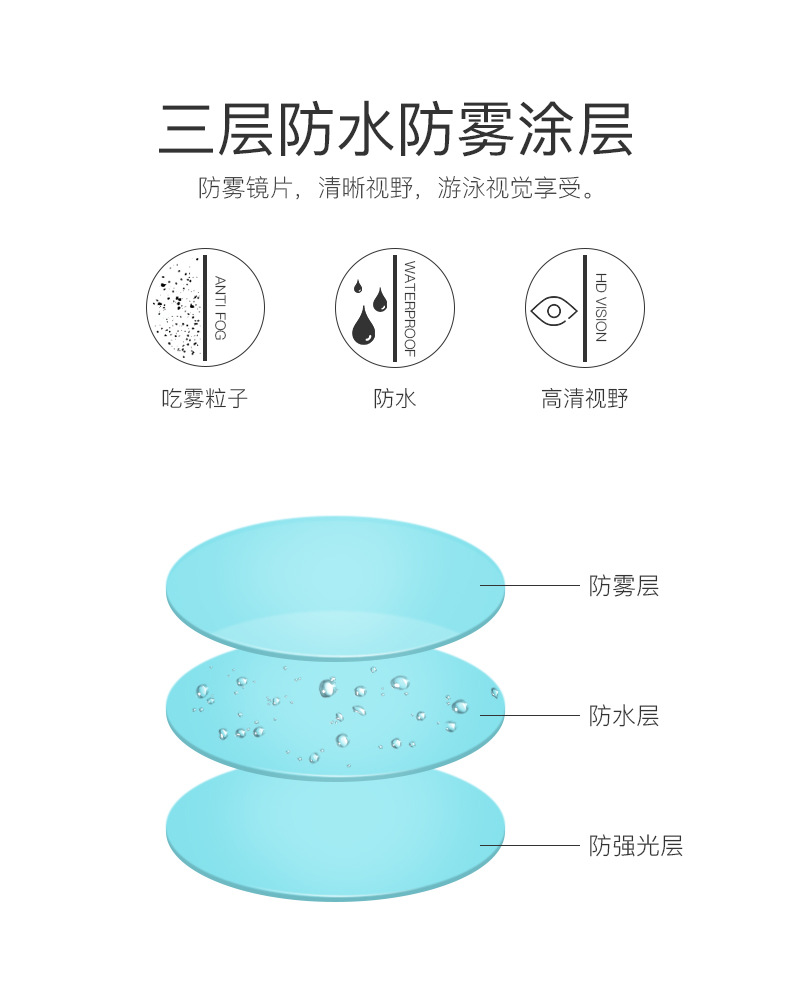 三层防水防雾涂层

防雾镜片，清晰视野，游泳视觉享受。

ANTI FOG
吃雾粒子

WATERPROOF
防水

HD VISION
高清视野

防雾层

防水层

防强光层