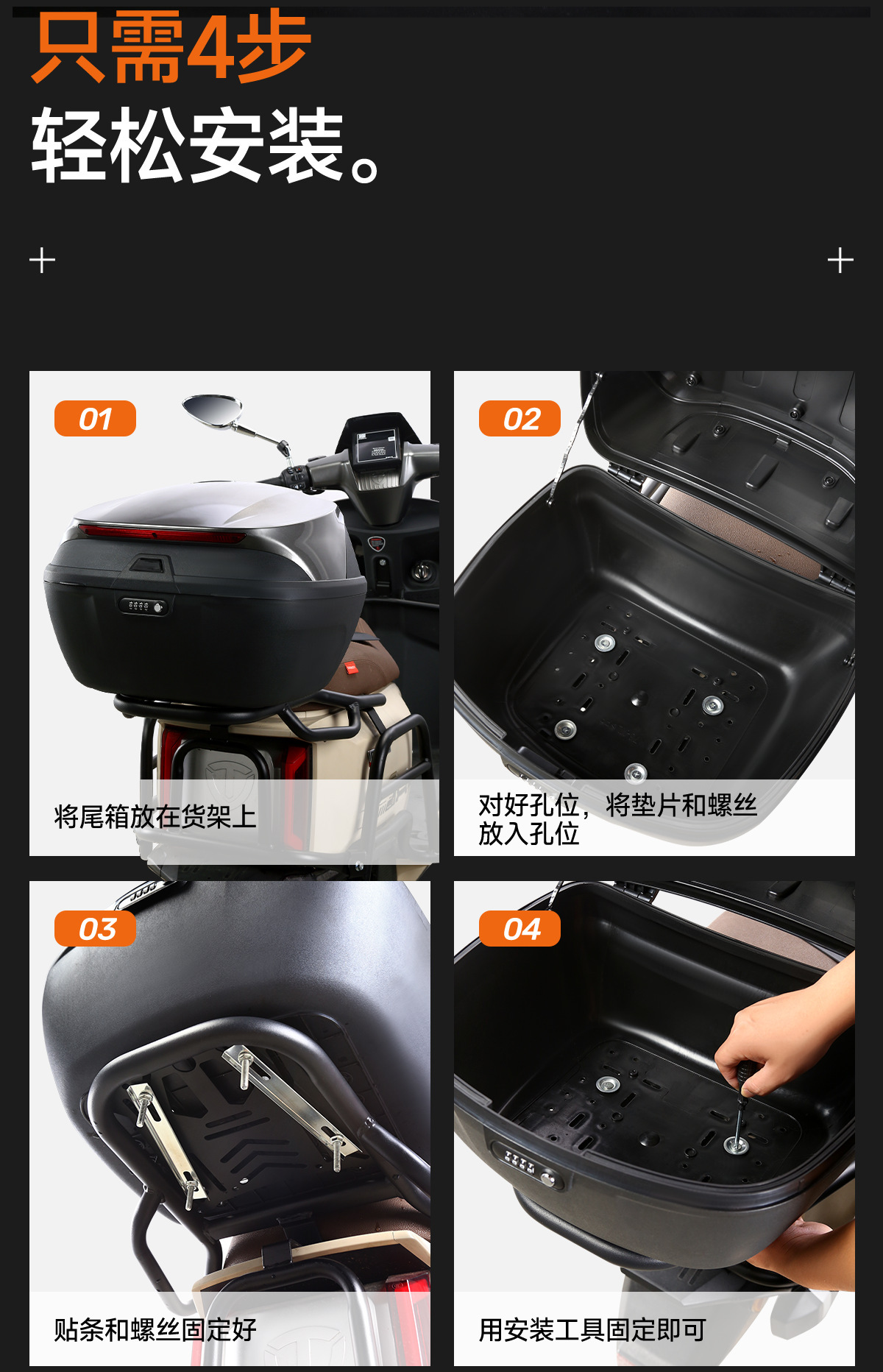 只需4步
轻松安装。

01
将尾箱放在货架上

02
对好孔位，将垫片和螺丝放入孔位

03
贴条和螺丝固定好

04
用安装工具固定即可