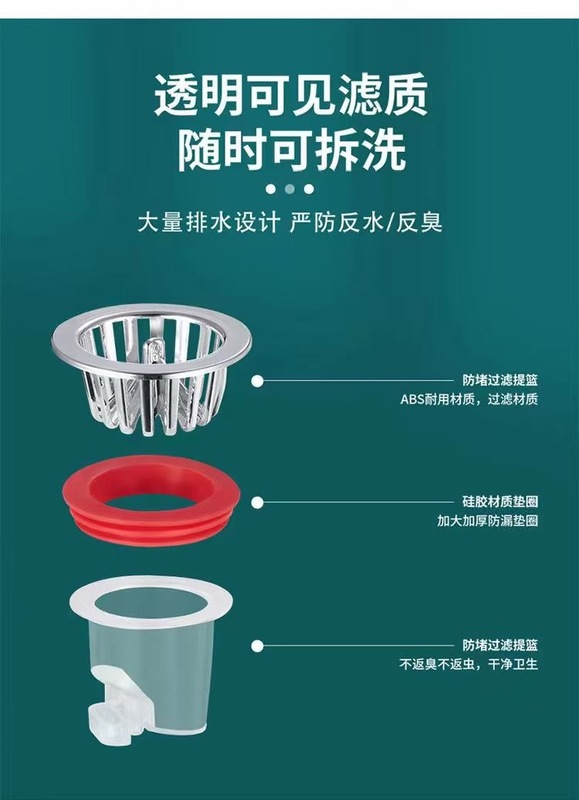 透明可见滤质
随时可拆洗

大量排水设计 严防反水/反臭

防堵过滤提篮
ABS耐用材质，过滤材质

硅胶材质垫圈
加大加厚防漏垫圈

防堵过滤提篮
不返臭不返虫，干净卫生