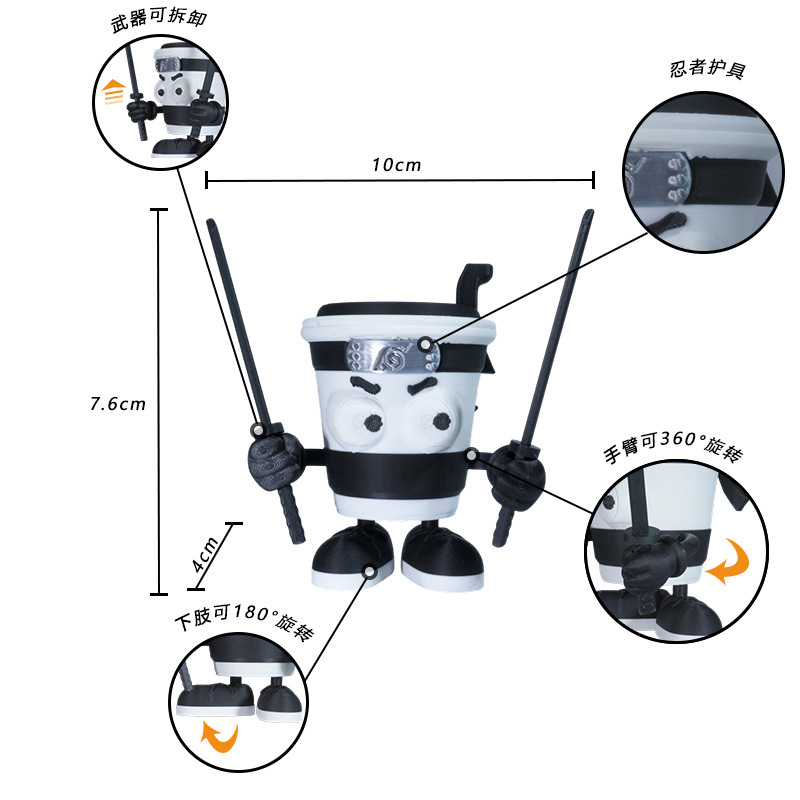 武器可拆卸

忍者护具

10cm

7.6cm

手臂可360°旋转

4cm

下肢可180°旋转