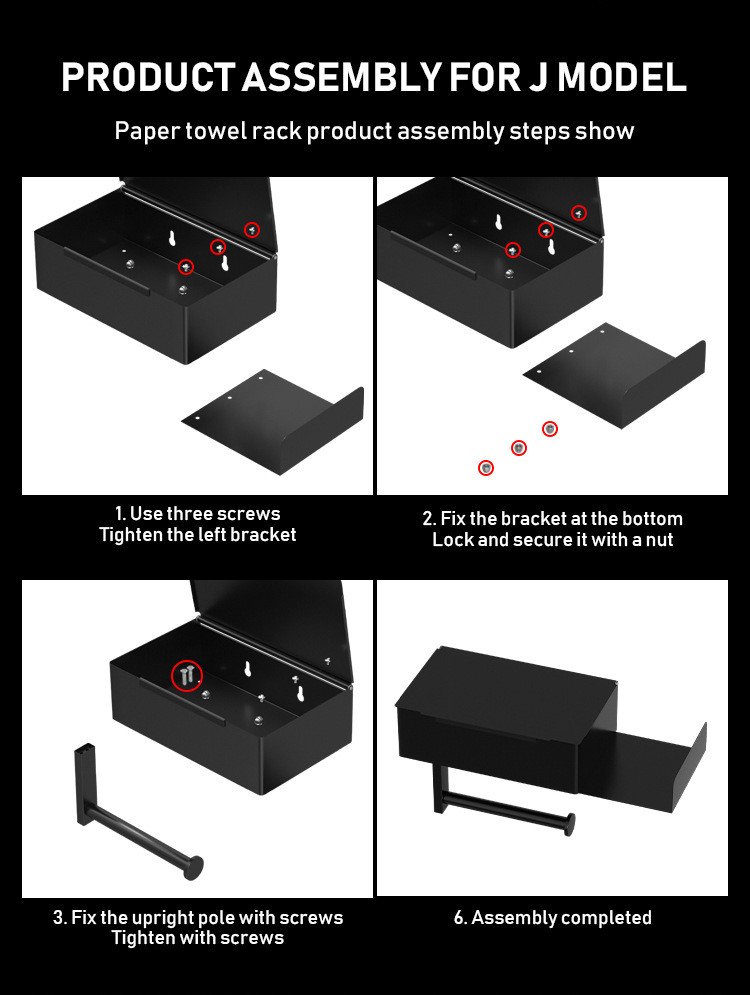 PRODUCT ASSEMBLY FOR J MODEL

Paper towel rack product assembly steps show

1. Use three screws
Tighten the left bracket

2. Fix the bracket at the bottom
Lock and secure it with a nut

3. Fix the upright pole with screws
Tighten with screws

6. Assembly completed