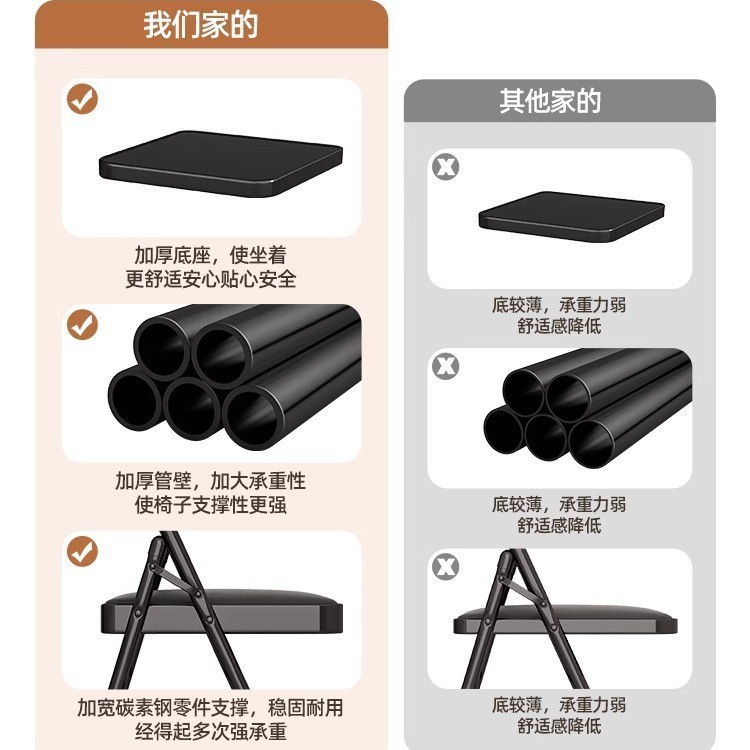 我们家的

加厚底座，使坐着
更舒适安心贴心安全

加厚管壁，加大承重性
使椅子支撑性更强

加宽碳素钢零件支撑，稳固耐用
经得起多次强承重

其他家的

底较薄，承重力弱
舒适感降低

底较薄，承重力弱
舒适感降低

底较薄，承重力弱
舒适感降低