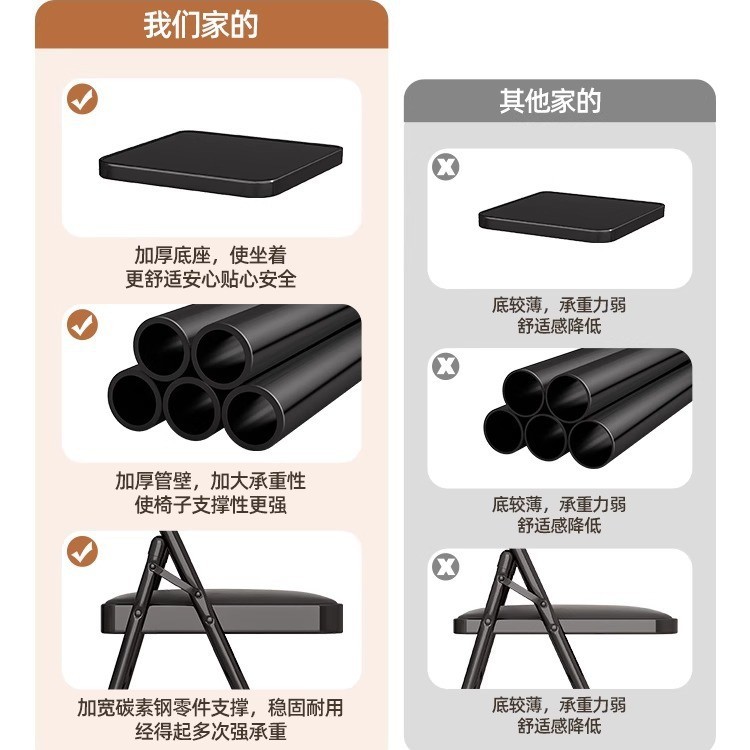 我们家的

加厚底座，使坐着
更舒适安心贴心安全

加厚管壁，加大承重性
使椅子支撑性更强

加宽碳素钢零件支撑，稳固耐用
经得起多次强承重

其他家的

底较薄，承重力弱
舒适感降低

底较薄，承重力弱
舒适感降低

底较薄，承重力弱
舒适感降低