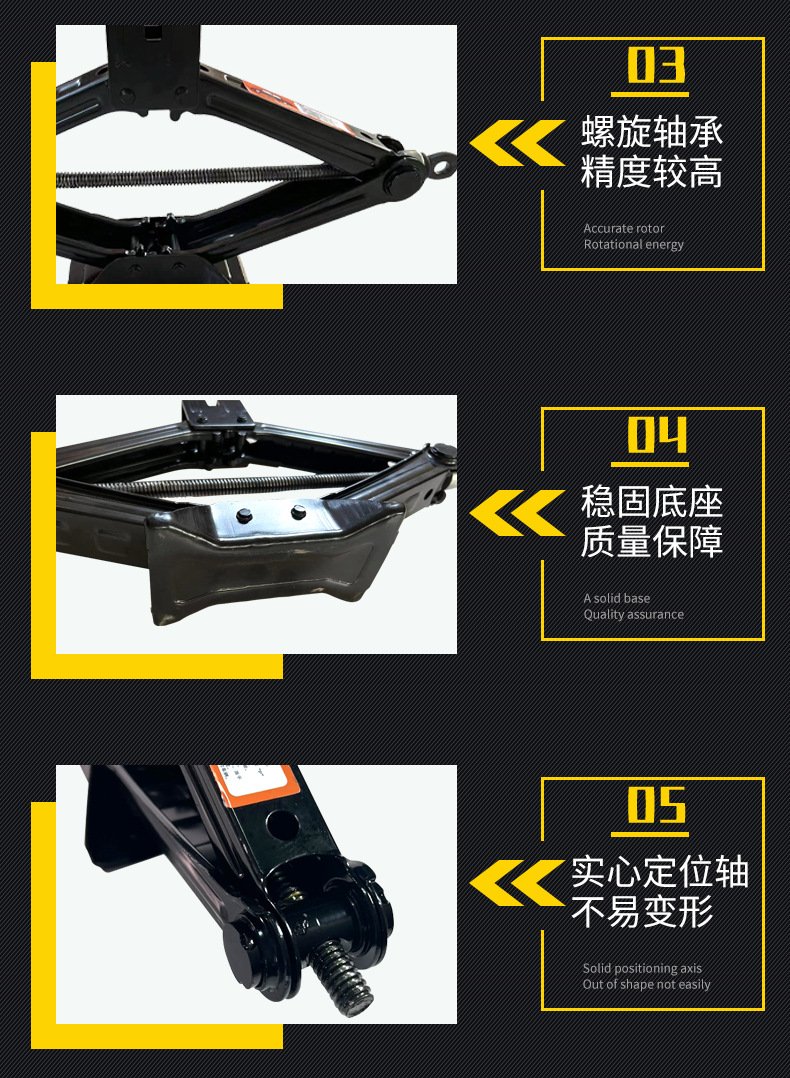 03

螺旋轴承
精度较高

Accurate rotor
Rotational energy

04

稳固底座
质量保障

A solid base
Quality assurance

05

实心定位轴
不易变形

Solid positioning axis
Out of shape not easily