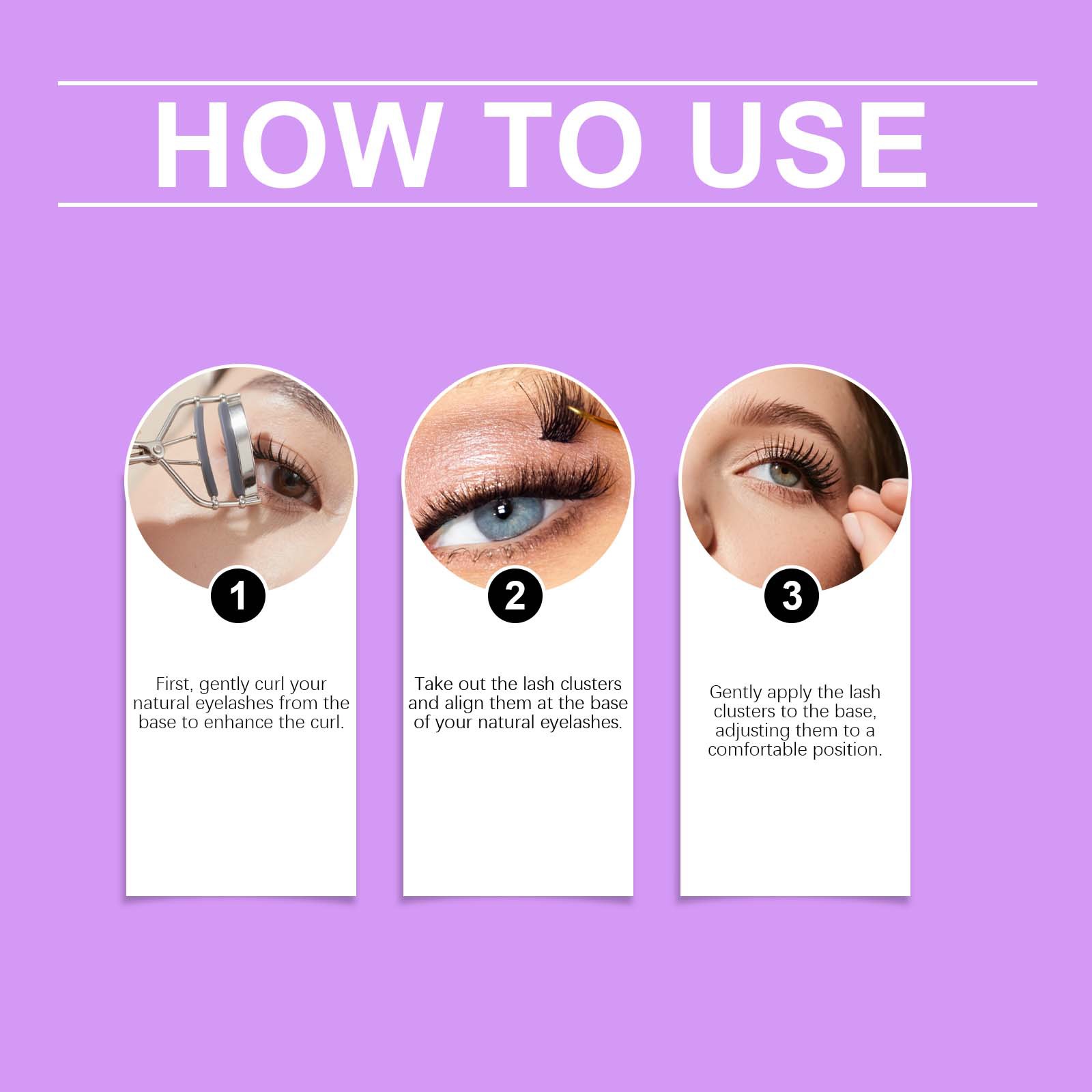 HOW TO USE

1

First, gently curl your natural eyelashes from the base to enhance the curl.

2

Take out the lash clusters and align them at the base of your natural eyelashes.

3

Gently apply the lash clusters to the base, adjusting them to a comfortable position.