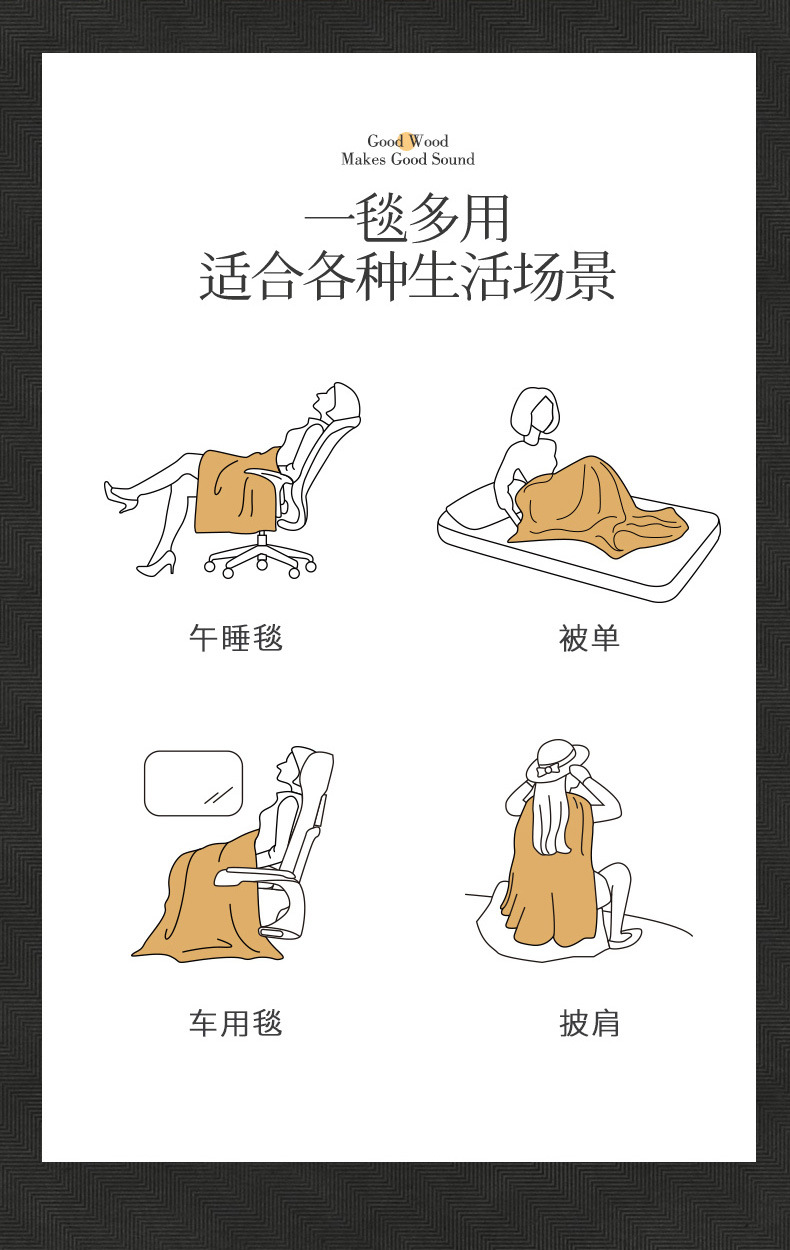 Good Wood
Makes Good Sound

一毯多用
适合各种生活场景

午睡毯

被单

车用毯

披肩